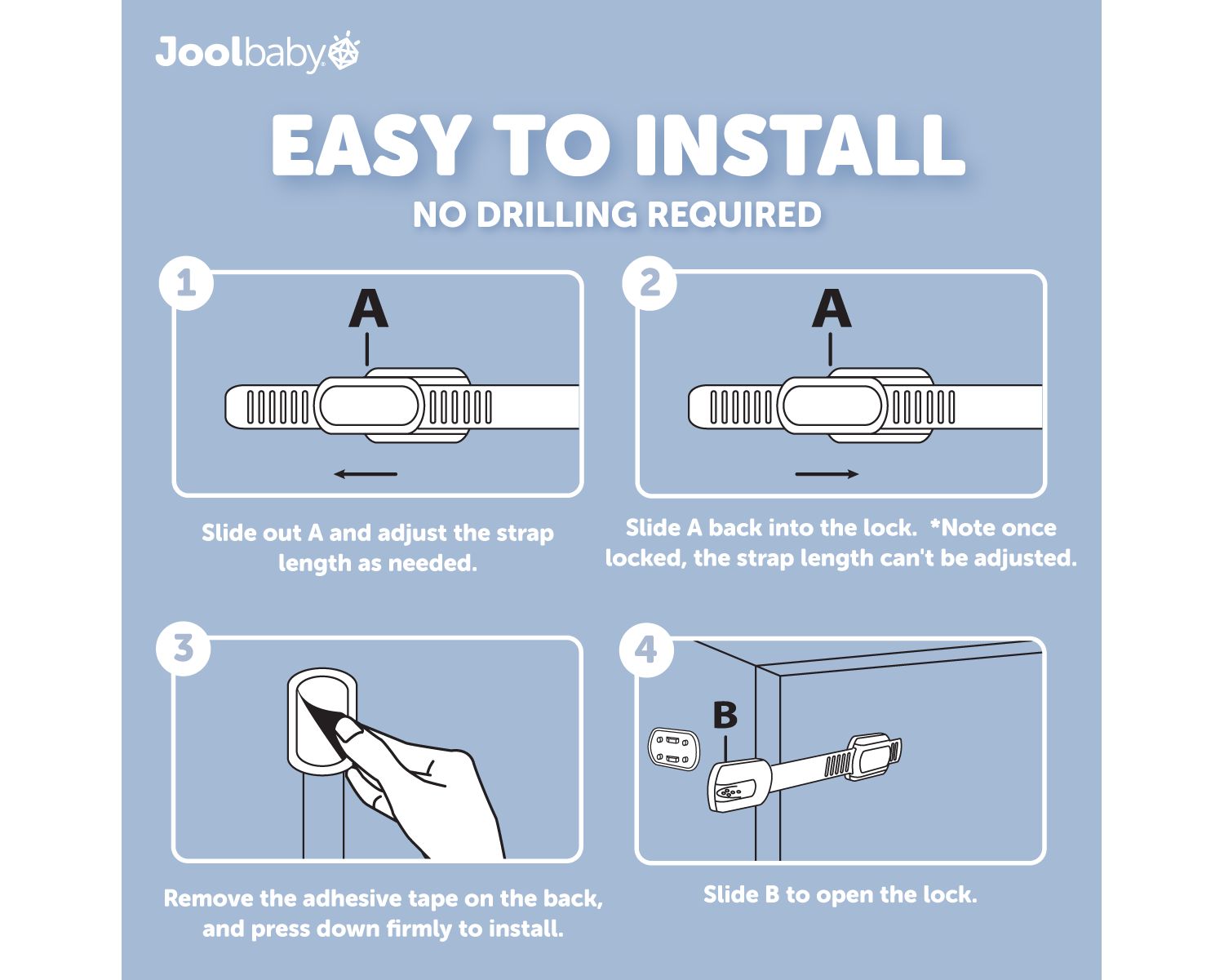 Joolbaby

EASY TO INSTALL
NO DRILLING REQUIRED

1
A

Slide out A and adjust the strap length as needed.

2
A

Slide A back into the lock. *Note once locked, the strap length can't be adjusted.

3

Remove the adhesive tape on the back, and press down firmly to install.

4
B

Slide B to open the lock.