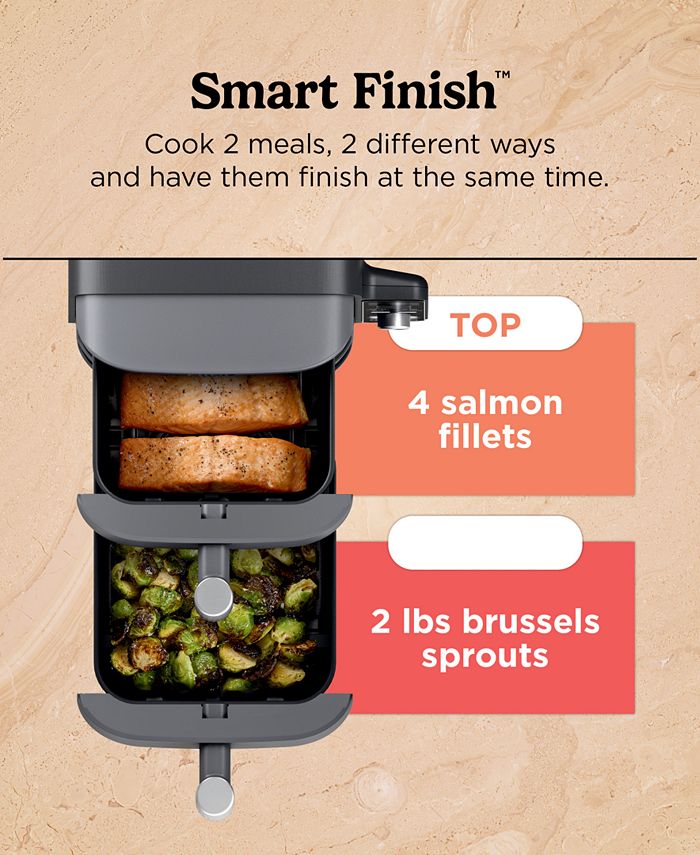 Smart Finish™

Cook 2 meals, 2 different ways and have them finish at the same time.

TOP

4 salmon fillets

2 lbs brussels sprouts