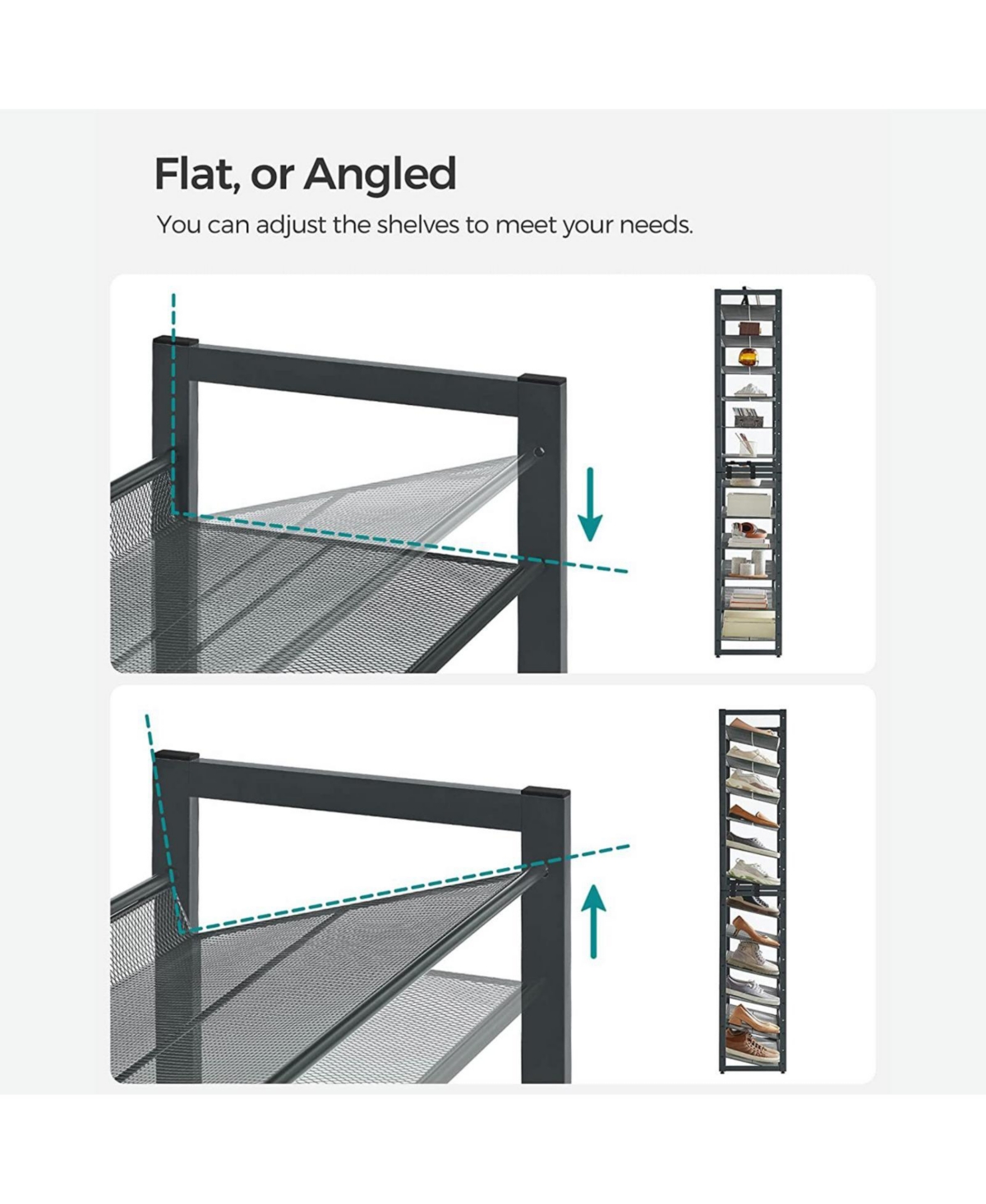 Flat, or Angled

You can adjust the shelves to meet your needs.