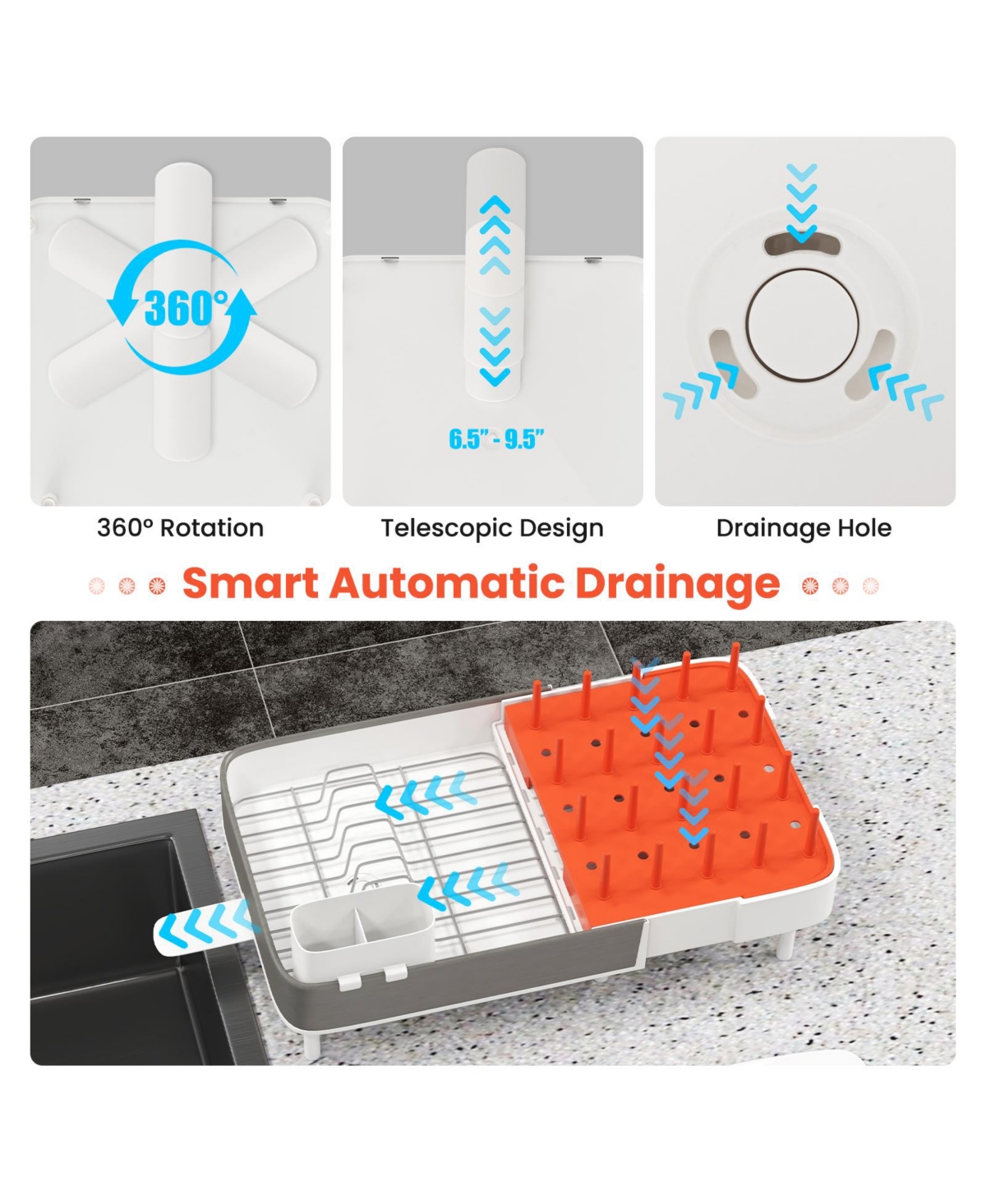 360°

6.5" - 9.5"

360° Rotation

Telescopic Design

Drainage Hole

Smart Automatic Drainage