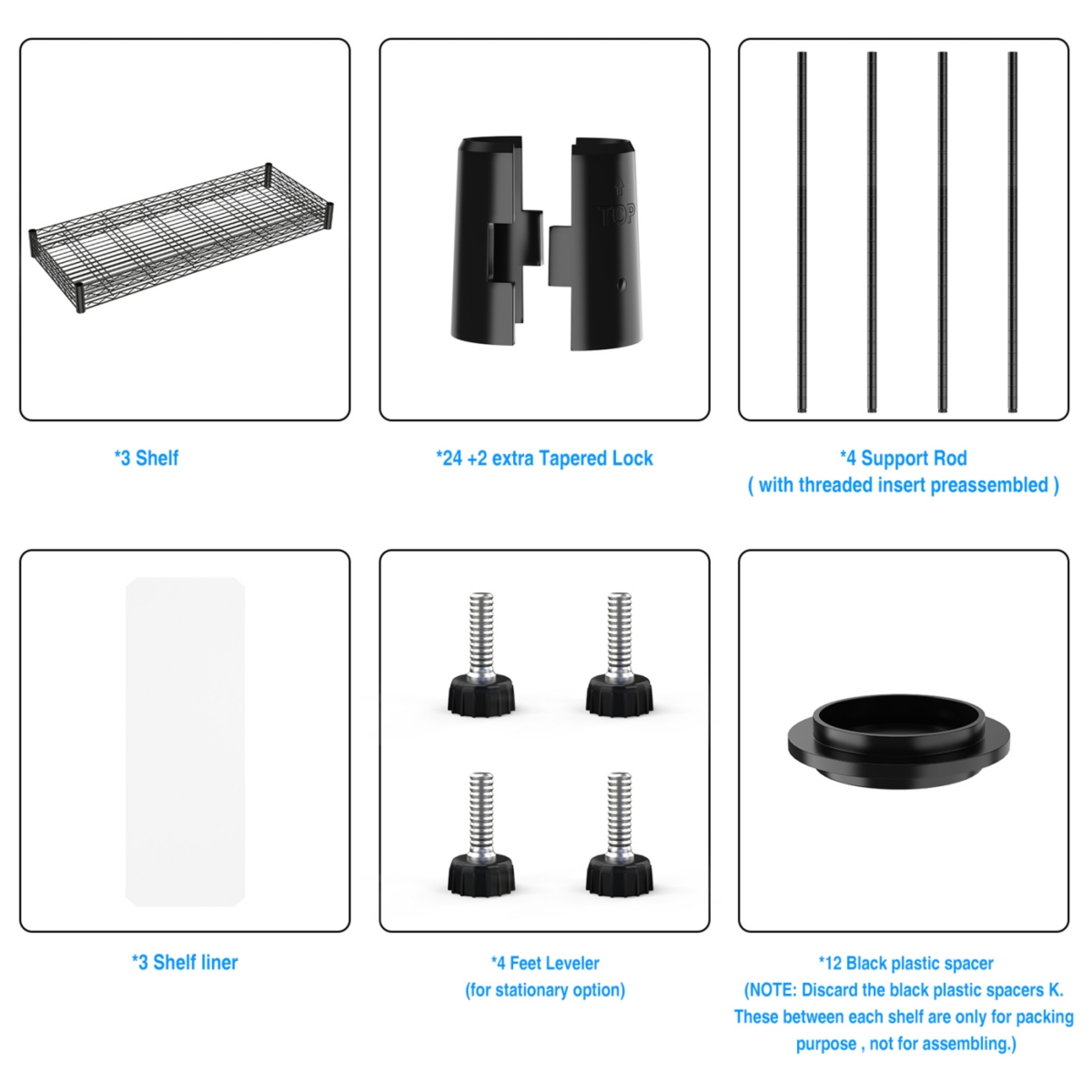 TOP

*3 Shelf

*24 +2 extra Tapered Lock

*4 Support Rod
( with threaded insert preassembled )

*3 Shelf liner

*4 Feet Leveler
(for stationary option)

*12 Black plastic spacer
(NOTE: Discard the black plastic spacers K. These between each shelf are only for packing purpose , not for assembling.)