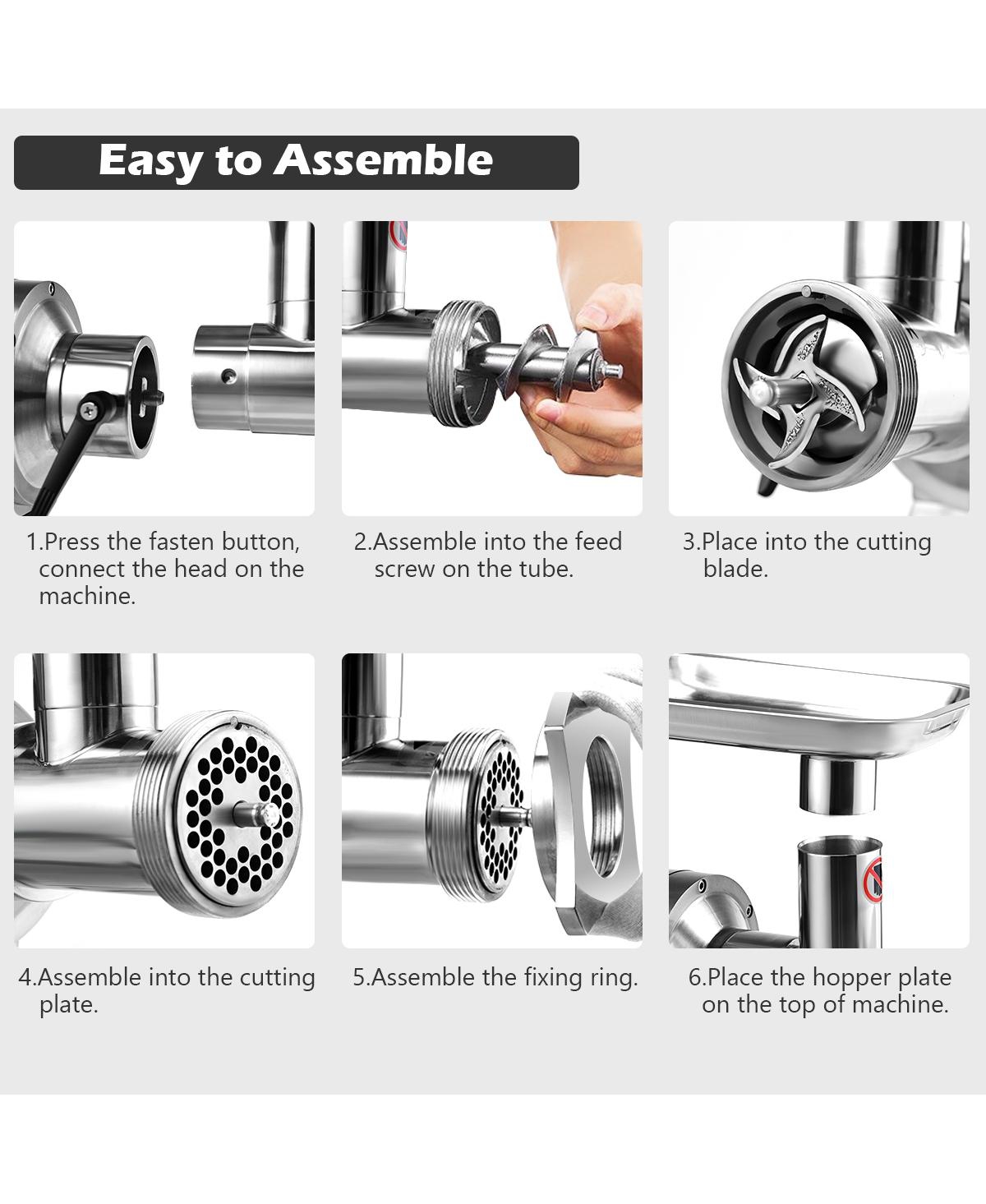 Easy to Assemble

1.Press the fasten button, connect the head on the machine.

2.Assemble into the feed screw on the tube.

3.Place into the cutting blade.

4.Assemble into the cutting plate.

5.Assemble the fixing ring.

6.Place the hopper plate on the top of machine.