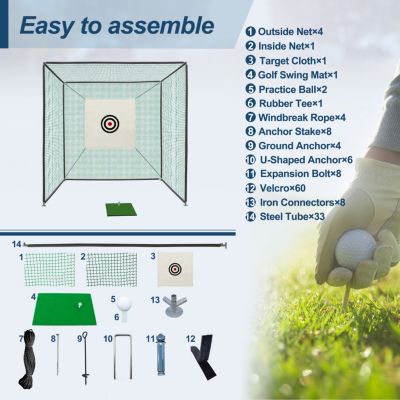 Easy to assemble

1 Outside Net×4
2 Inside Net×1
3 Target Cloth×1
4 Golf Swing Mat×1
5 Practice Ball×2
6 Rubber Tee×1
7 Windbreak Rope×4
8 Anchor Stake×8
9 Ground Anchor×4
10 U-Shaped Anchor×6
11 Expansion Bolt×8
12 Velcro×60
13 Iron Connectors×8
14 Steel Tube×33

14
1
2
3
4
5
6
13
7
8
9
10
11
12