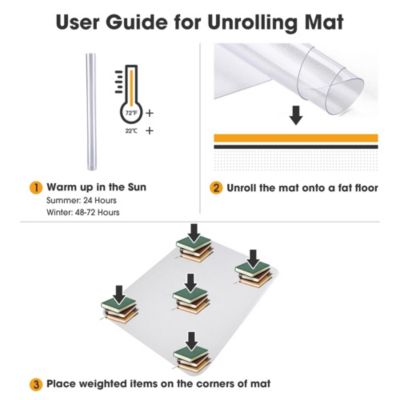 User Guide for Unrolling Mat

72°F +
22°C +

1 Warm up in the Sun
Summer: 24 Hours
Winter: 48-72 Hours

2 Unroll the mat onto a fat floor

3 Place weighted items on the corners of mat