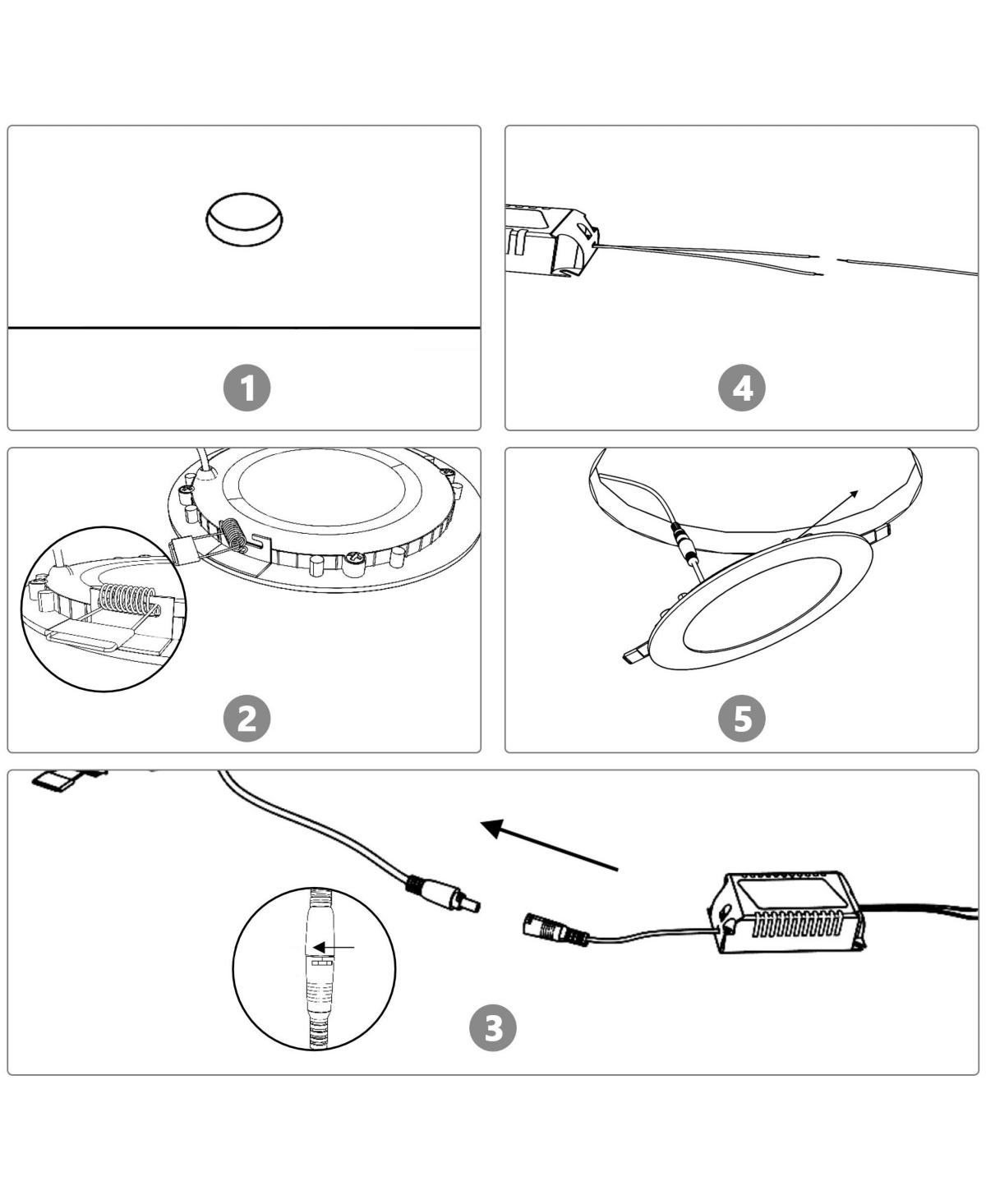 1

4

2

5

3