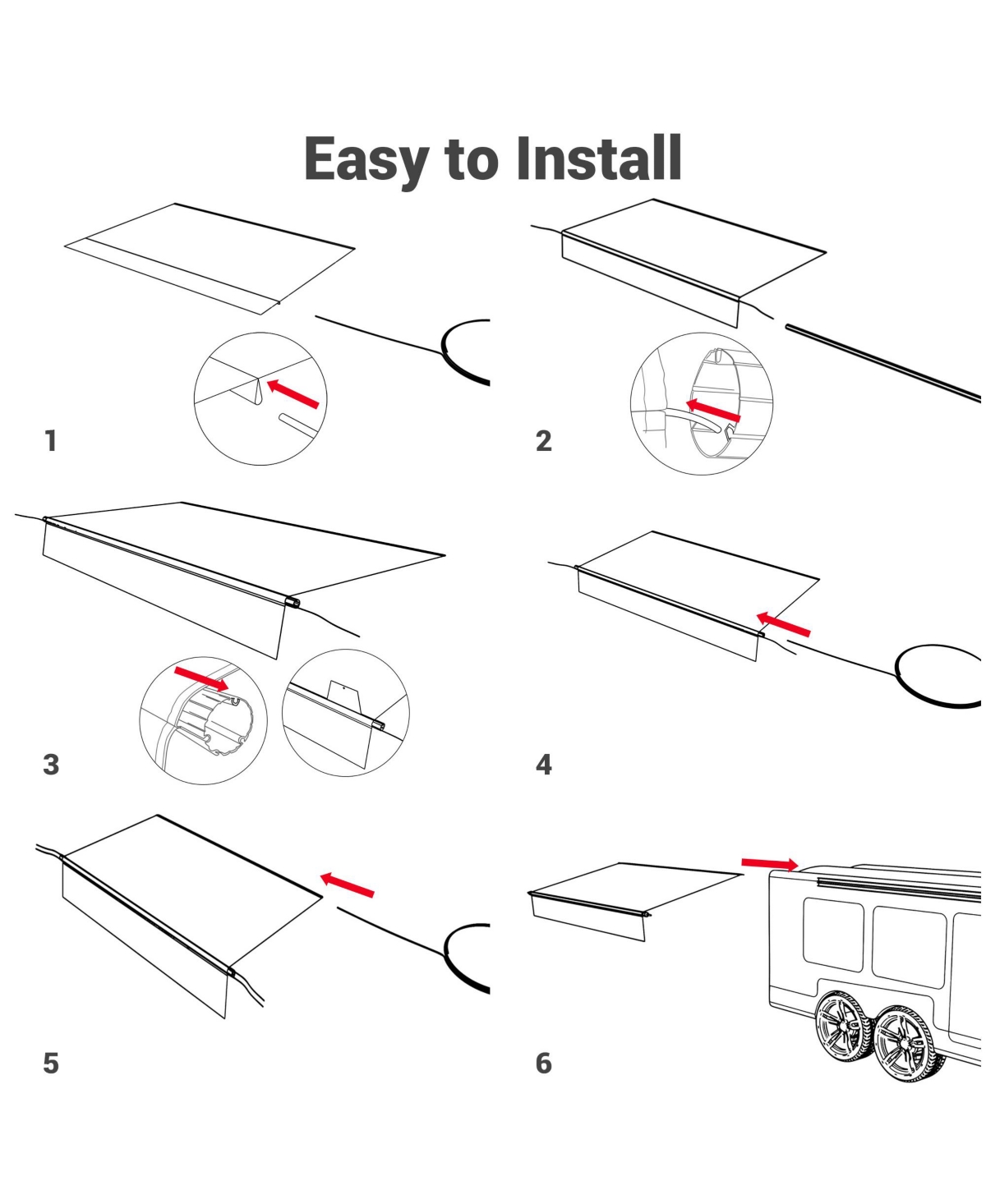 Easy to Install

1

2

3

4

5

6