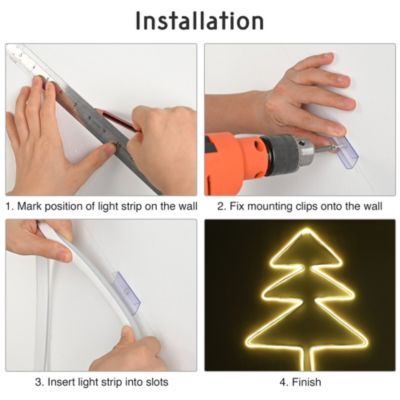 Installation

1. Mark position of light strip on the wall

2. Fix mounting clips onto the wall

3. Insert light strip into slots

4. Finish