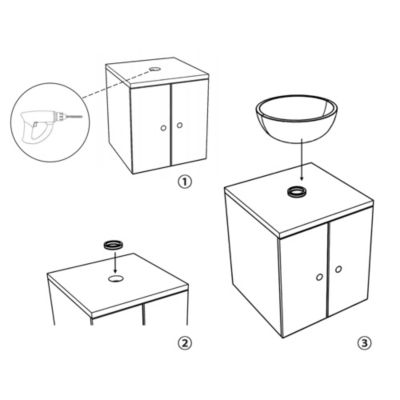 ①

②

③