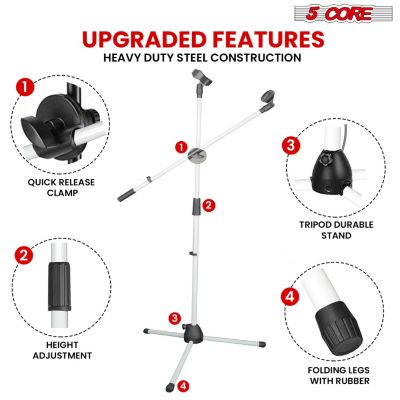 5 CORE

UPGRADED FEATURES
HEAVY DUTY STEEL CONSTRUCTION

1
QUICK RELEASE CLAMP

1
2
3
4

3
TRIPOD DURABLE STAND

2
HEIGHT ADJUSTMENT

4
FOLDING LEGS WITH RUBBER