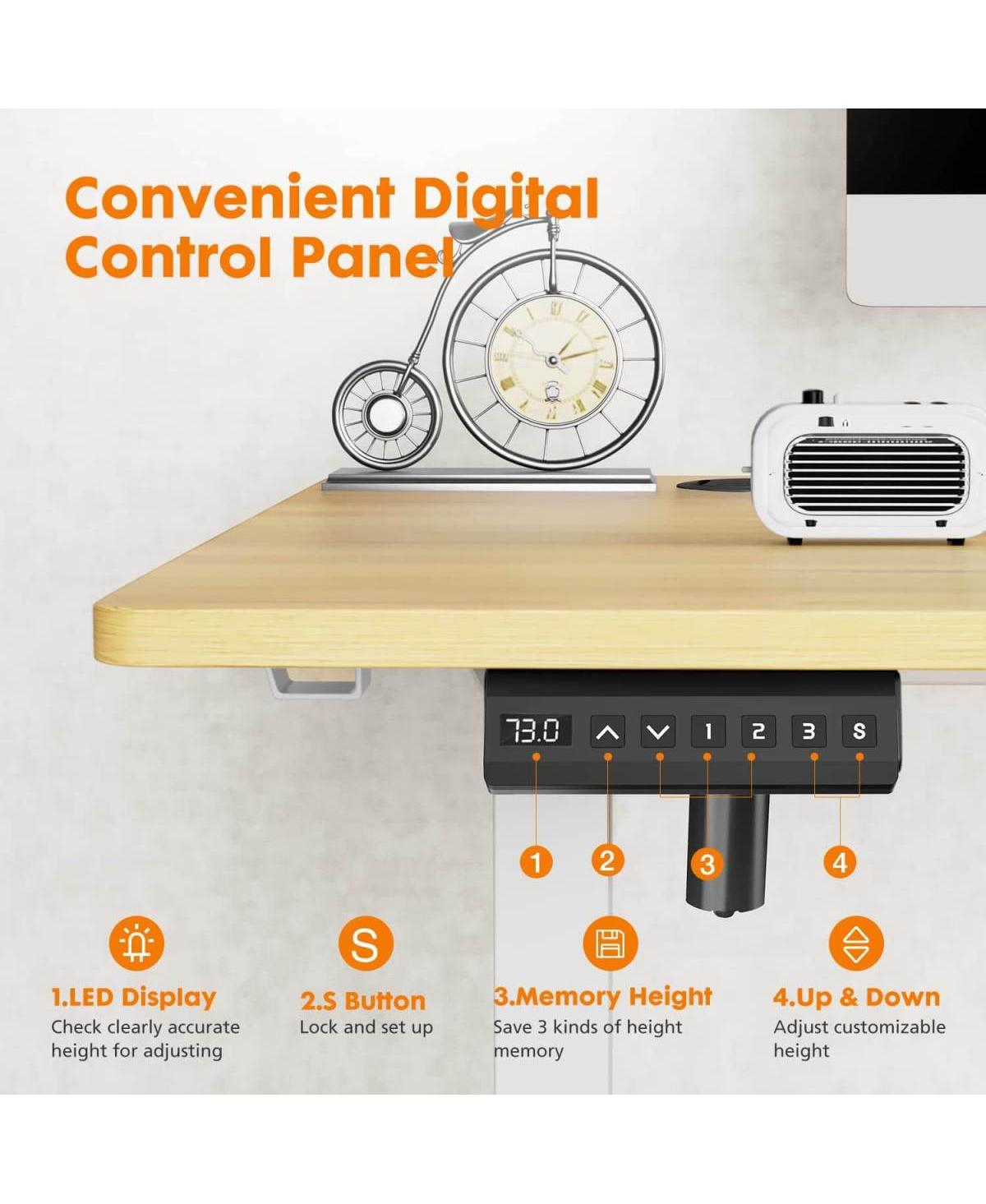 Convenient Digital Control Panel

73.0

1

2

3

S

1

2

3

4

S

1.LED Display
Check clearly accurate height for adjusting

2.S Button
Lock and set up

3.Memory Height
Save 3 kinds of height memory

4.Up & Down
Adjust customizable height