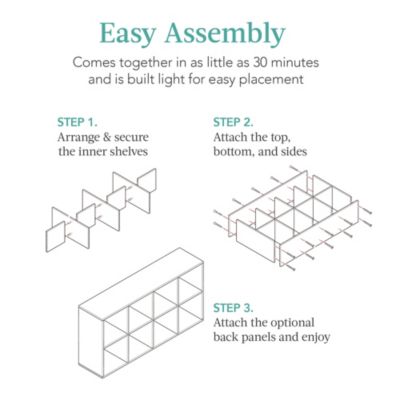 Easy Assembly

Comes together in as little as 30 minutes and is built light for easy placement

STEP 1.
Arrange & secure the inner shelves

STEP 2.
Attach the top, bottom, and sides

STEP 3.
Attach the optional back panels and enjoy