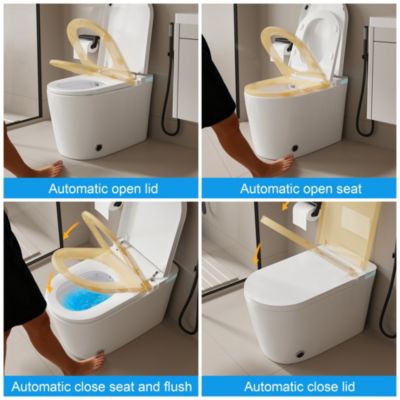 Automatic open lid

Automatic open seat

Automatic close seat and flush

Automatic close lid