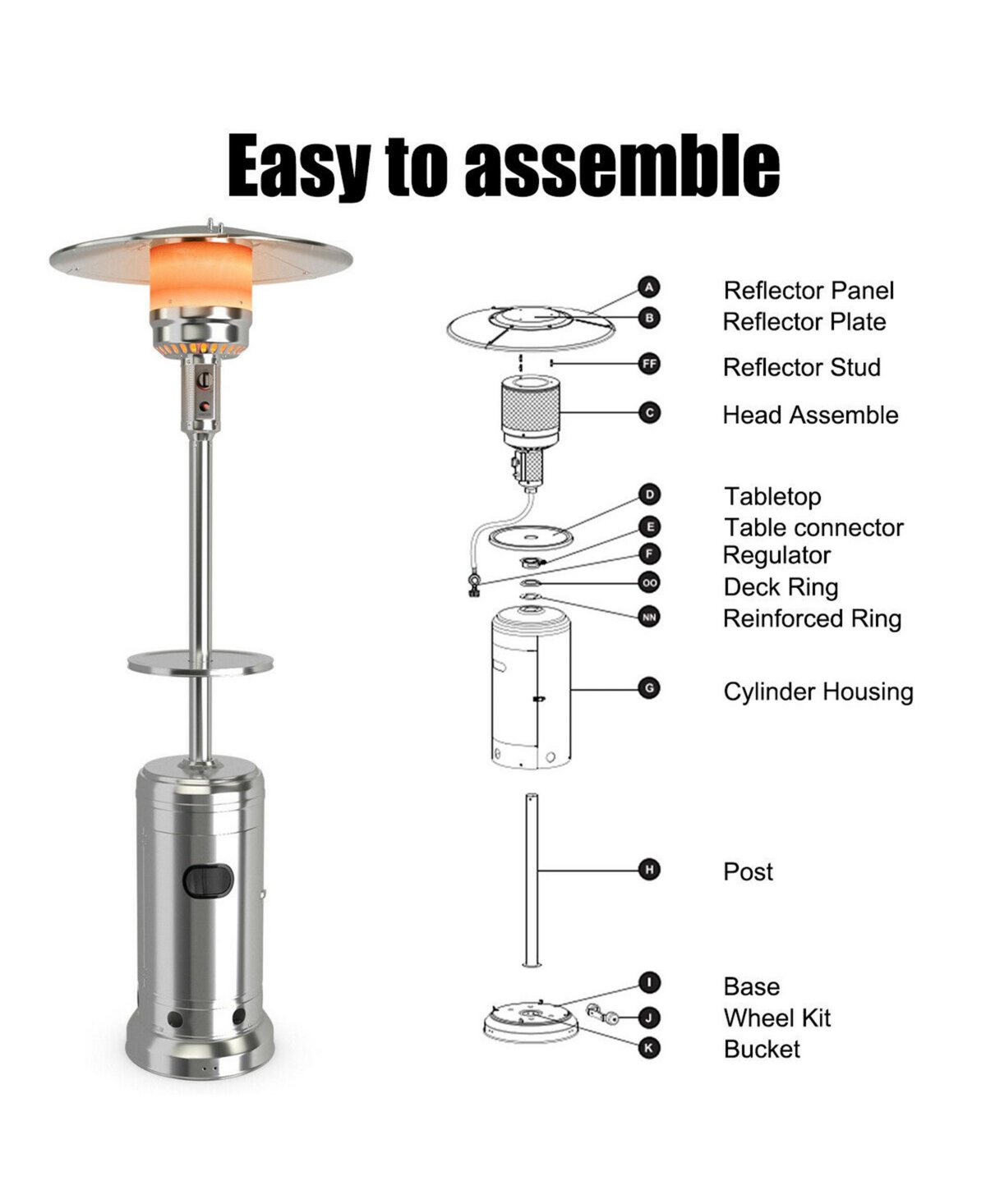 Easy to assemble

A Reflector Panel
B Reflector Plate
FF Reflector Stud
C Head Assemble
D Tabletop
E Table connector
F Regulator
OO Deck Ring
NN Reinforced Ring
G Cylinder Housing
H Post
I Base
J Wheel Kit
K Bucket