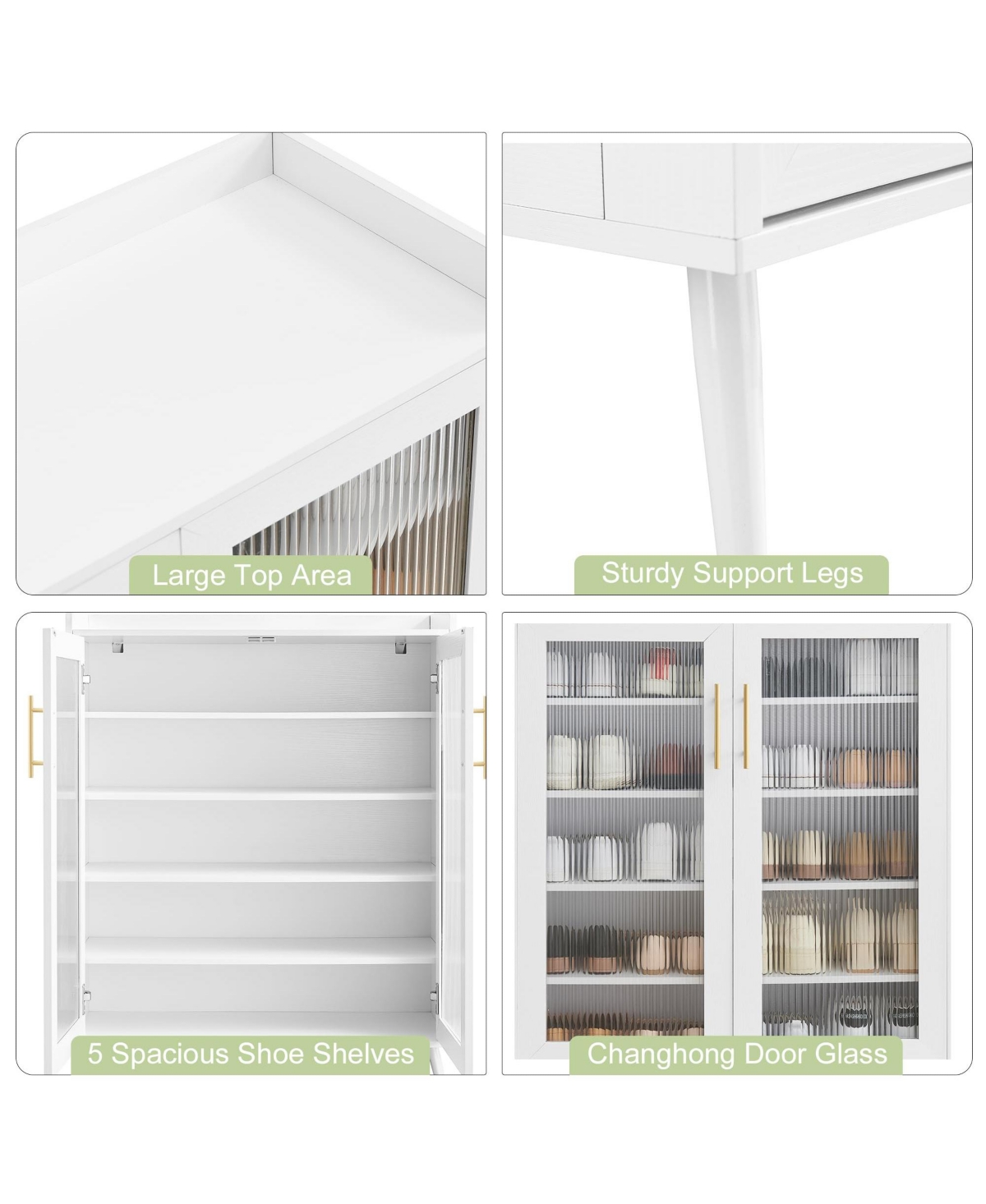 Large Top Area

Sturdy Support Legs

5 Spacious Shoe Shelves

Changhong Door Glass