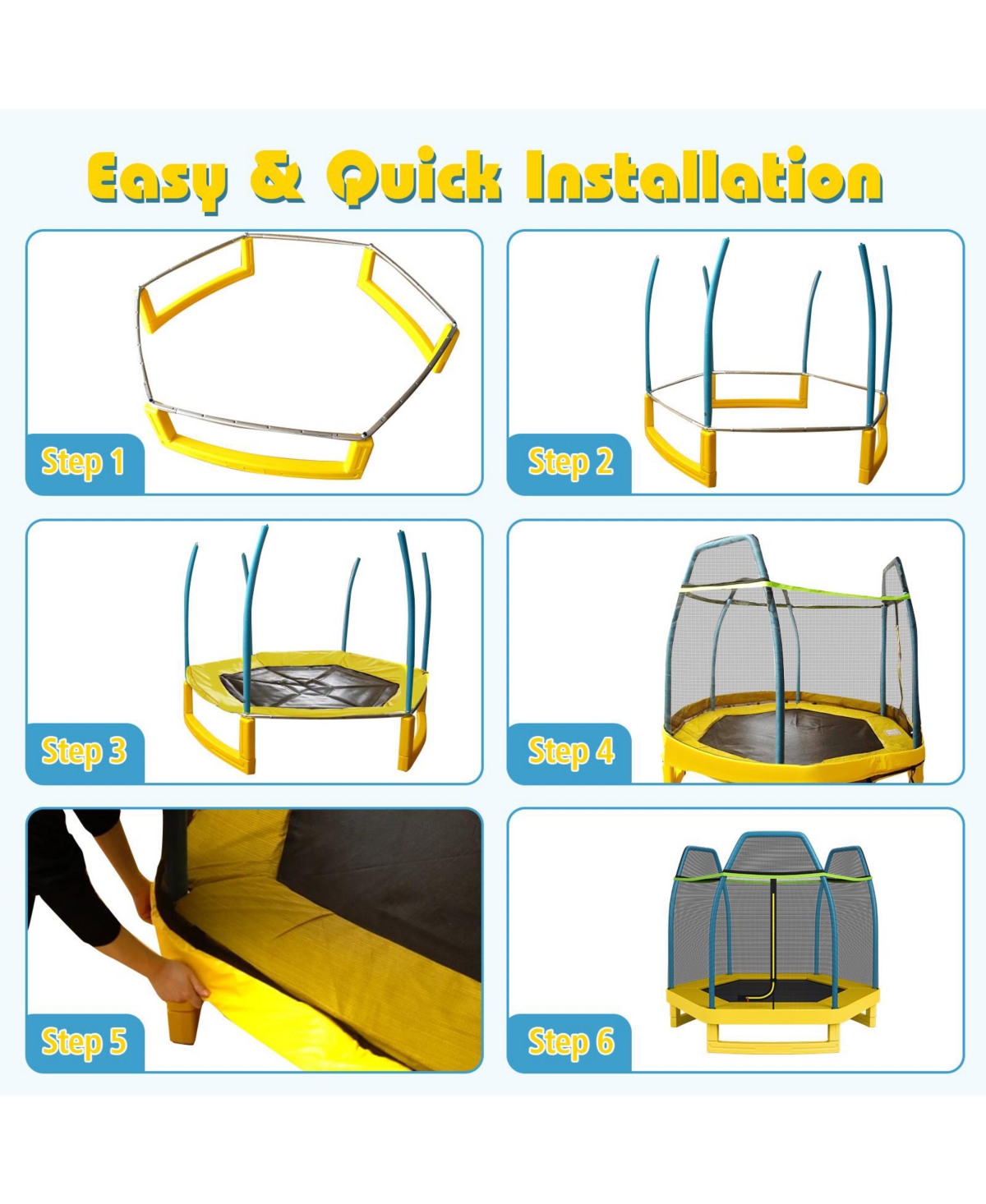 Easy & Quick Installation

Step 1

Step 2

Step 3

Step 4

Step 5

Step 6