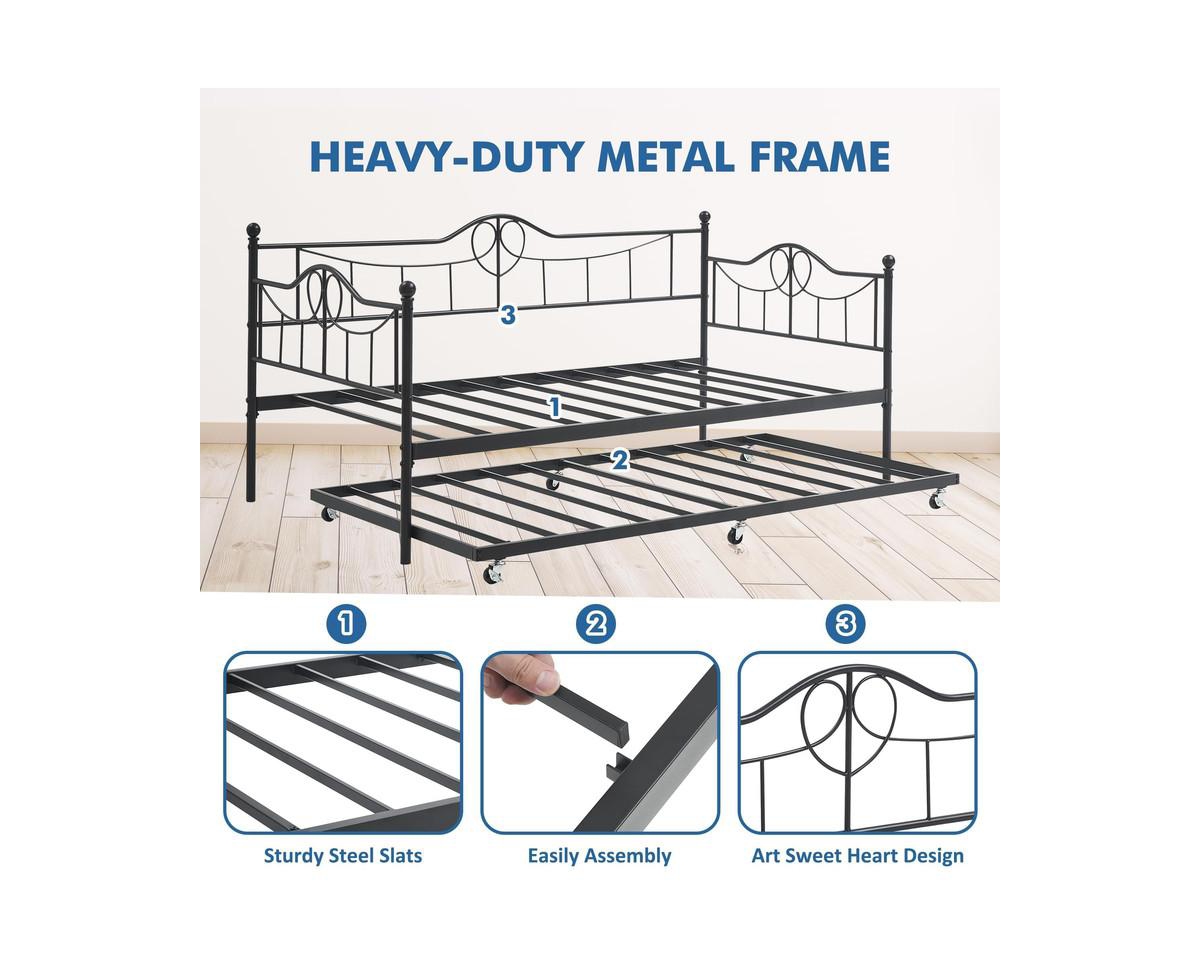 HEAVY-DUTY METAL FRAME

3

1

2

1

2

3

Sturdy Steel Slats

Easily Assembly

Art Sweet Heart Design