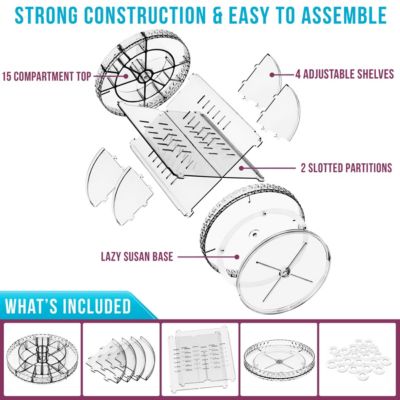 STRONG CONSTRUCTION & EASY TO ASSEMBLE

15 COMPARTMENT TOP

4 ADJUSTABLE SHELVES

2 SLOTTED PARTITIONS

LAZY SUSAN BASE

WHAT'S INCLUDED