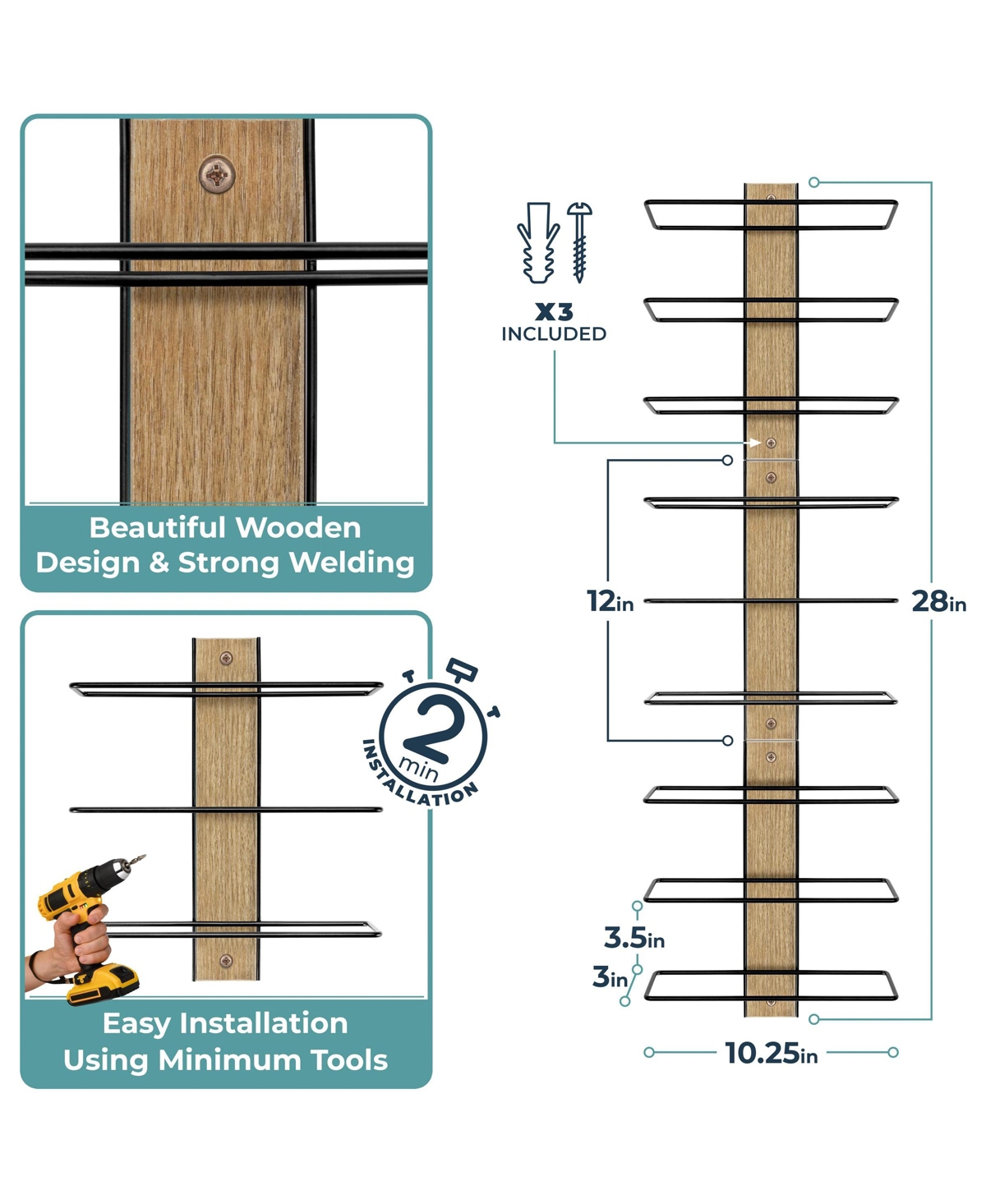 Beautiful Wooden Design & Strong Welding

2 min INSTALLATION

Easy Installation Using Minimum Tools

X3 INCLUDED

12in

28in

3.5in

3in

10.25in