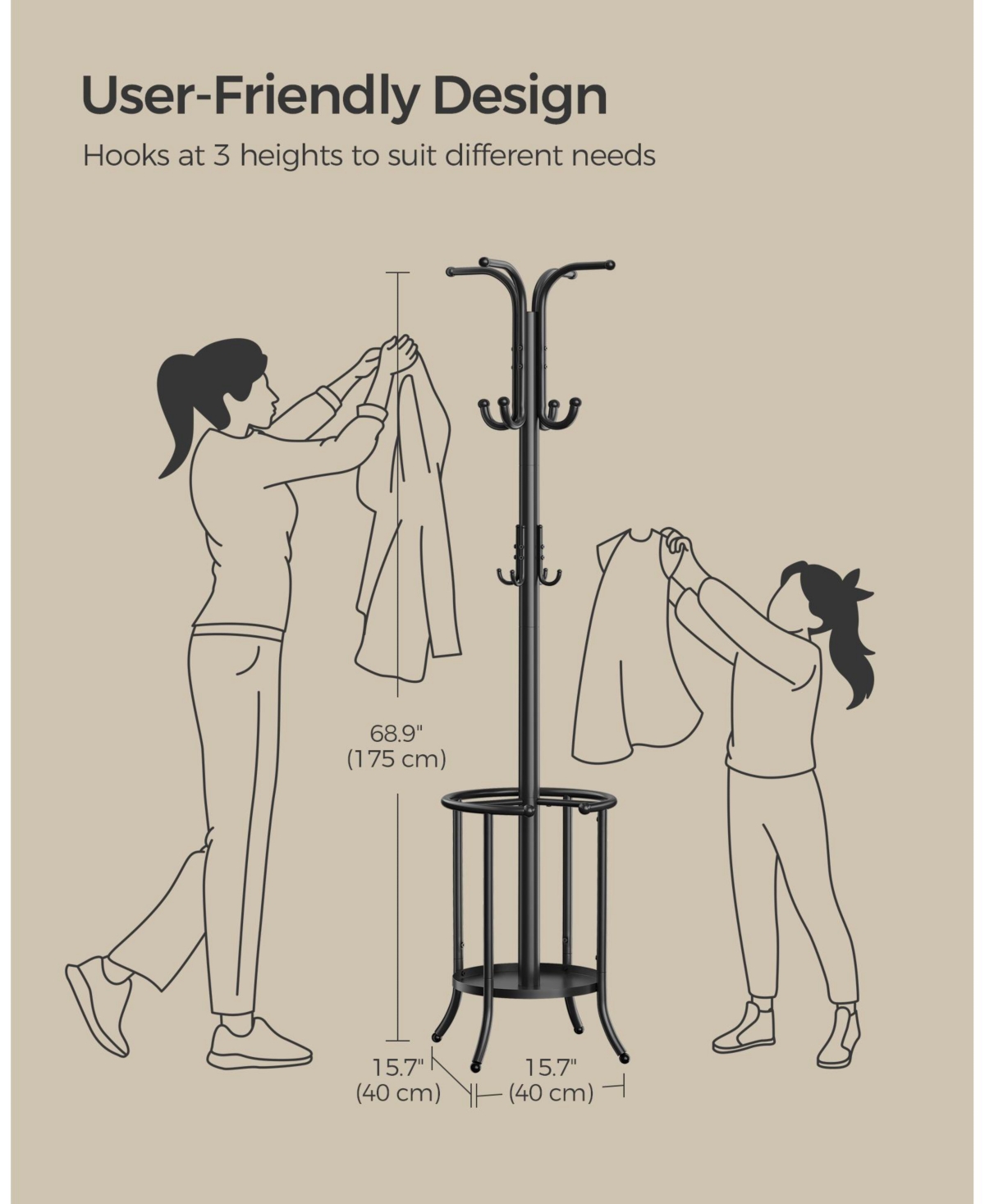 User-Friendly Design

Hooks at 3 heights to suit different needs

68.9"
(175 cm)

15.7"
(40 cm)

15.7"
(40 cm)