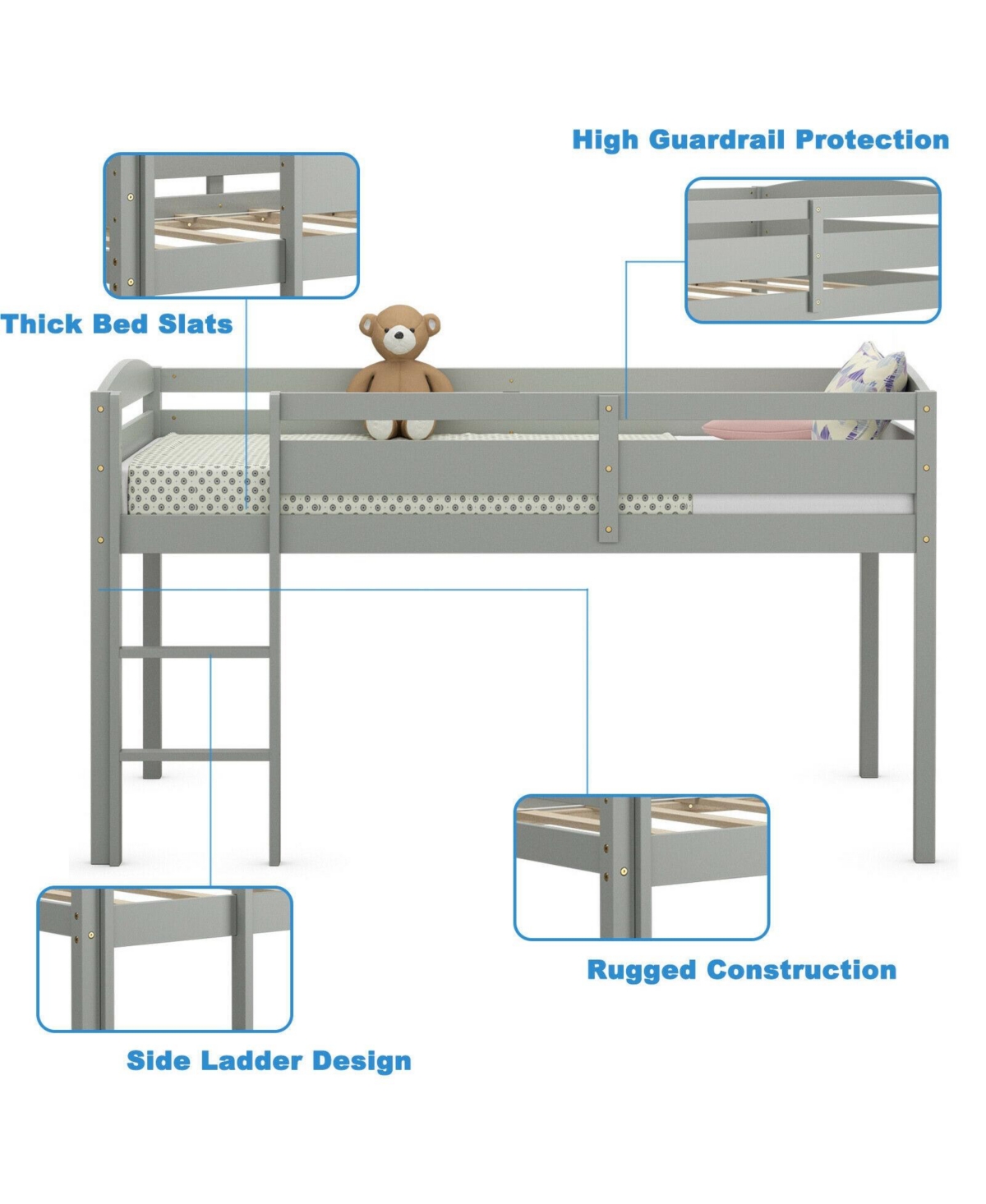 High Guardrail Protection

Thick Bed Slats

Rugged Construction

Side Ladder Design