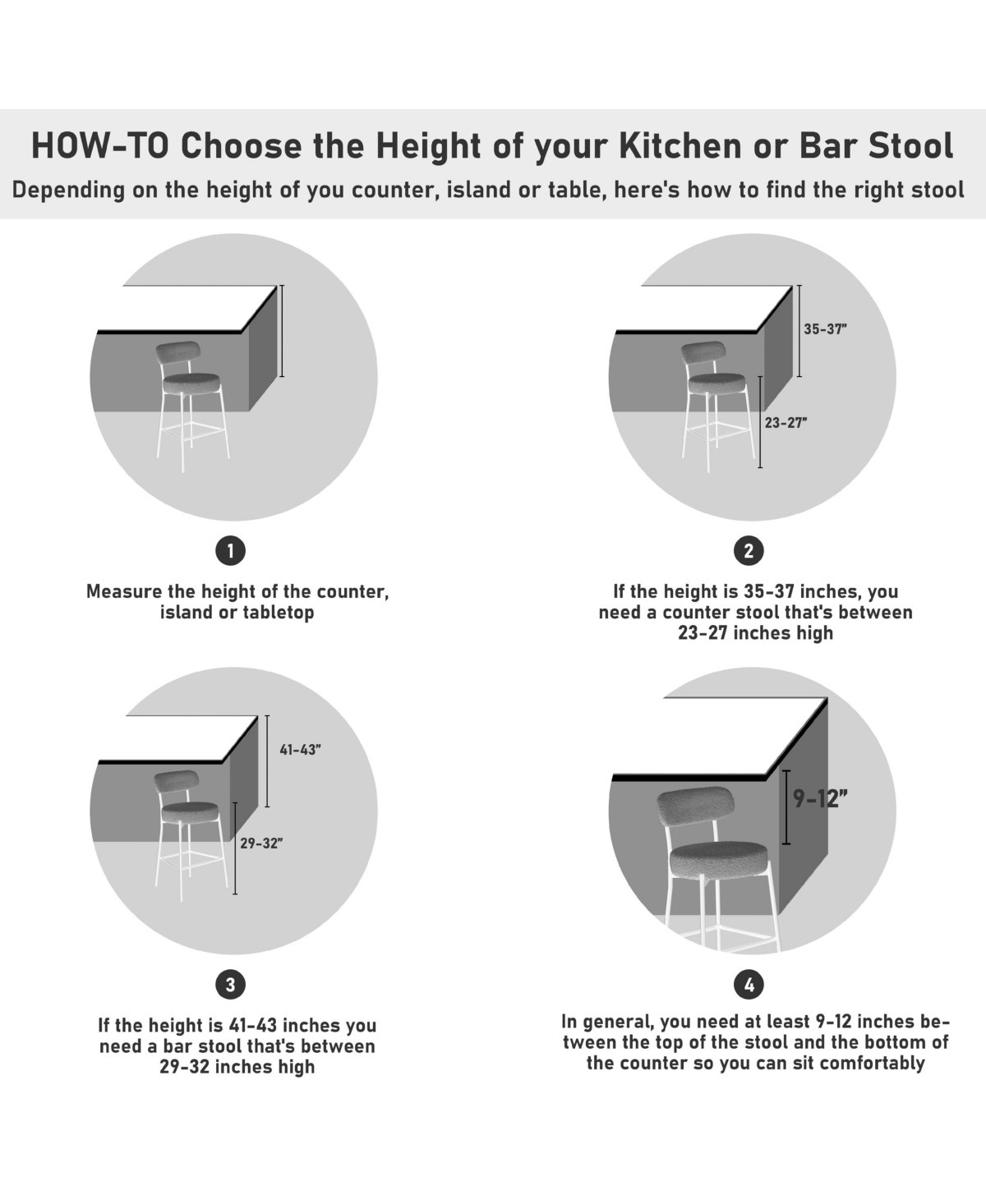 HOW-TO Choose the Height of your Kitchen or Bar Stool
Depending on the height of you counter, island or table, here's how to find the right stool

1
Measure the height of the counter, island or tabletop

35-37"
23-27"
2
If the height is 35-37 inches, you need a counter stool that's between 23-27 inches high

41-43"
29-32"
3
If the height is 41-43 inches you need a bar stool that's between 29-32 inches high

9-12"
4
In general, you need at least 9-12 inches between the top of the stool and the bottom of the counter so you can sit comfortably