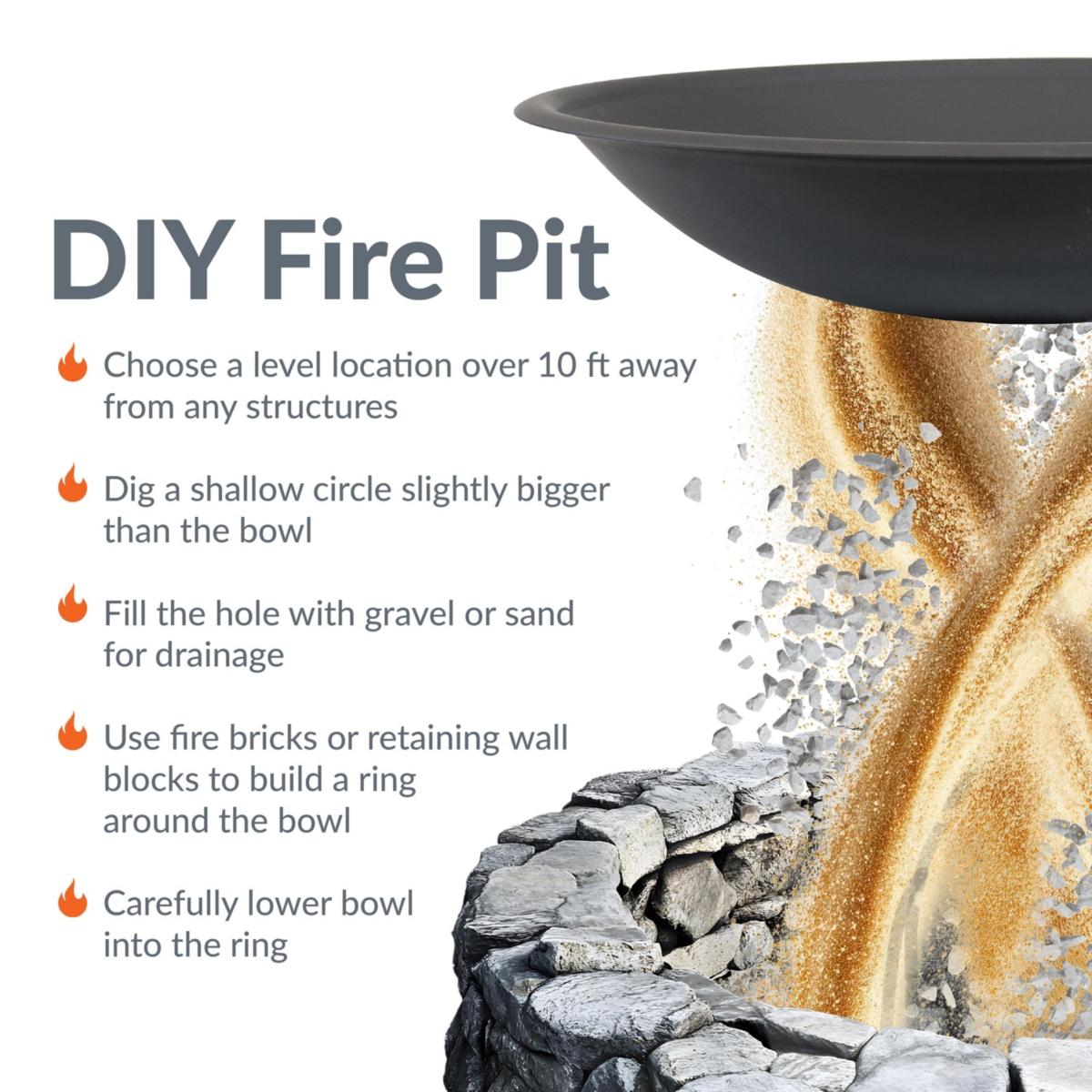 DIY Fire Pit

Choose a level location over 10 ft away from any structures

Dig a shallow circle slightly bigger than the bowl

Fill the hole with gravel or sand for drainage

Use fire bricks or retaining wall blocks to build a ring around the bowl

Carefully lower bowl into the ring