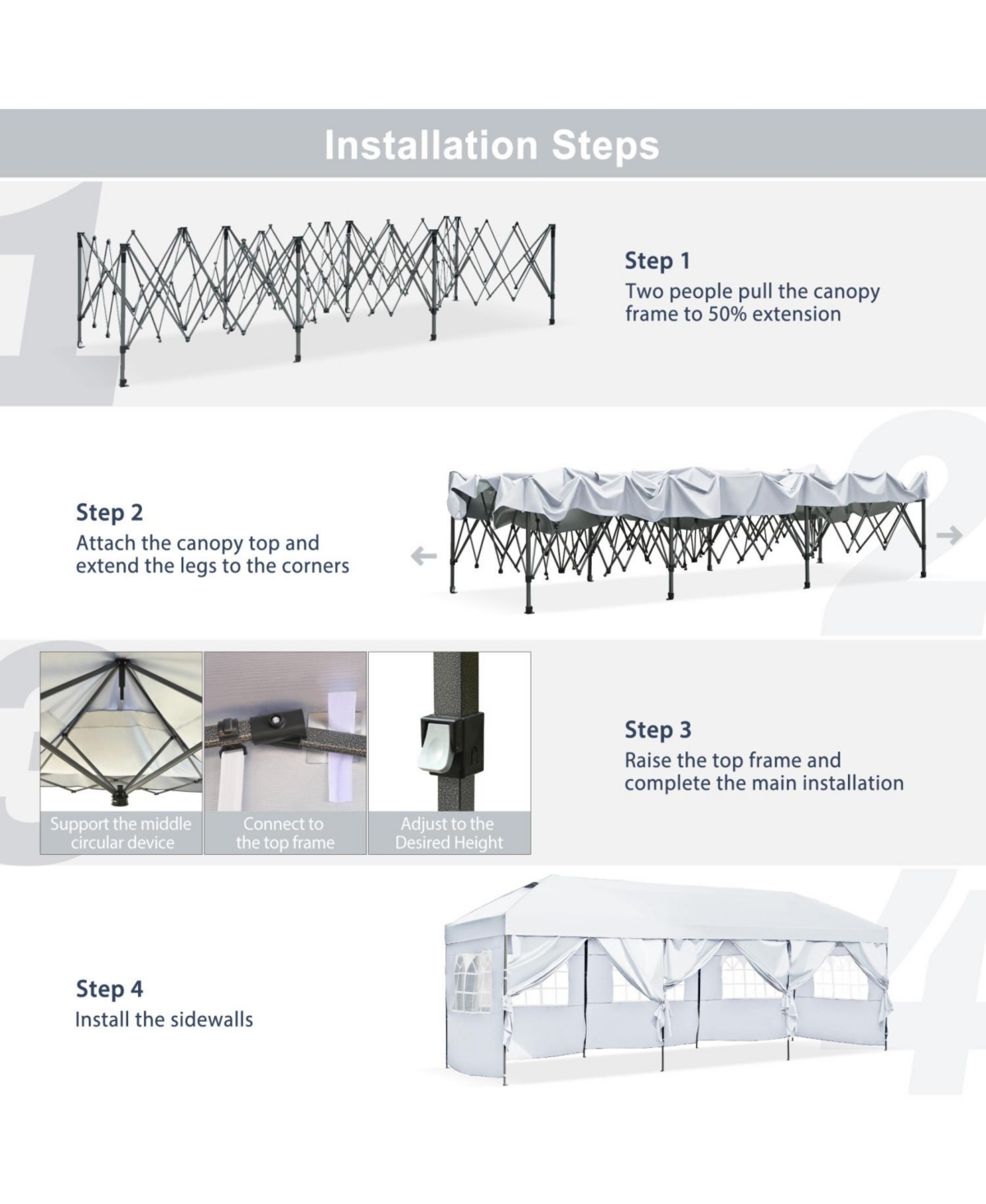 Installation Steps

1

Step 1
Two people pull the canopy frame to 50% extension

2

Step 2
Attach the canopy top and extend the legs to the corners

3

Support the middle circular device

Connect to the top frame

Adjust to the Desired Height

Step 3
Raise the top frame and complete the main installation

4

Step 4
Install the sidewalls