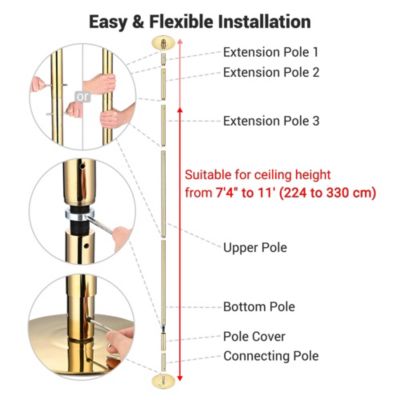 Easy & Flexible Installation

or

Extension Pole 1

Extension Pole 2

Extension Pole 3

Suitable for ceiling height from 7'4" to 11' (224 to 330 cm)

Upper Pole

Bottom Pole

Pole Cover

Connecting Pole