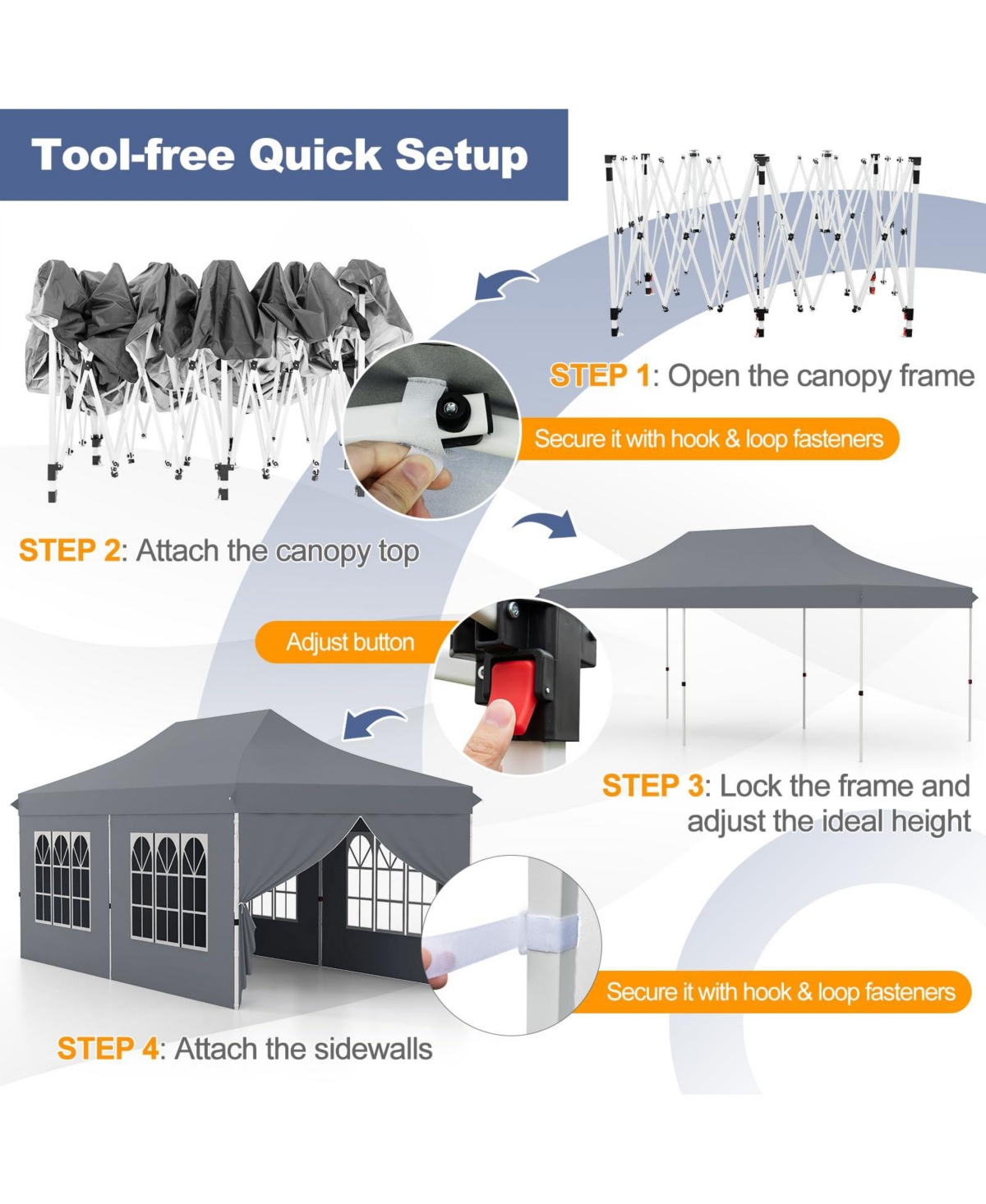 Tool-free Quick Setup

STEP 1: Open the canopy frame

Secure it with hook & loop fasteners

STEP 2: Attach the canopy top

Adjust button

STEP 3: Lock the frame and adjust the ideal height

Secure it with hook & loop fasteners

STEP 4: Attach the sidewalls