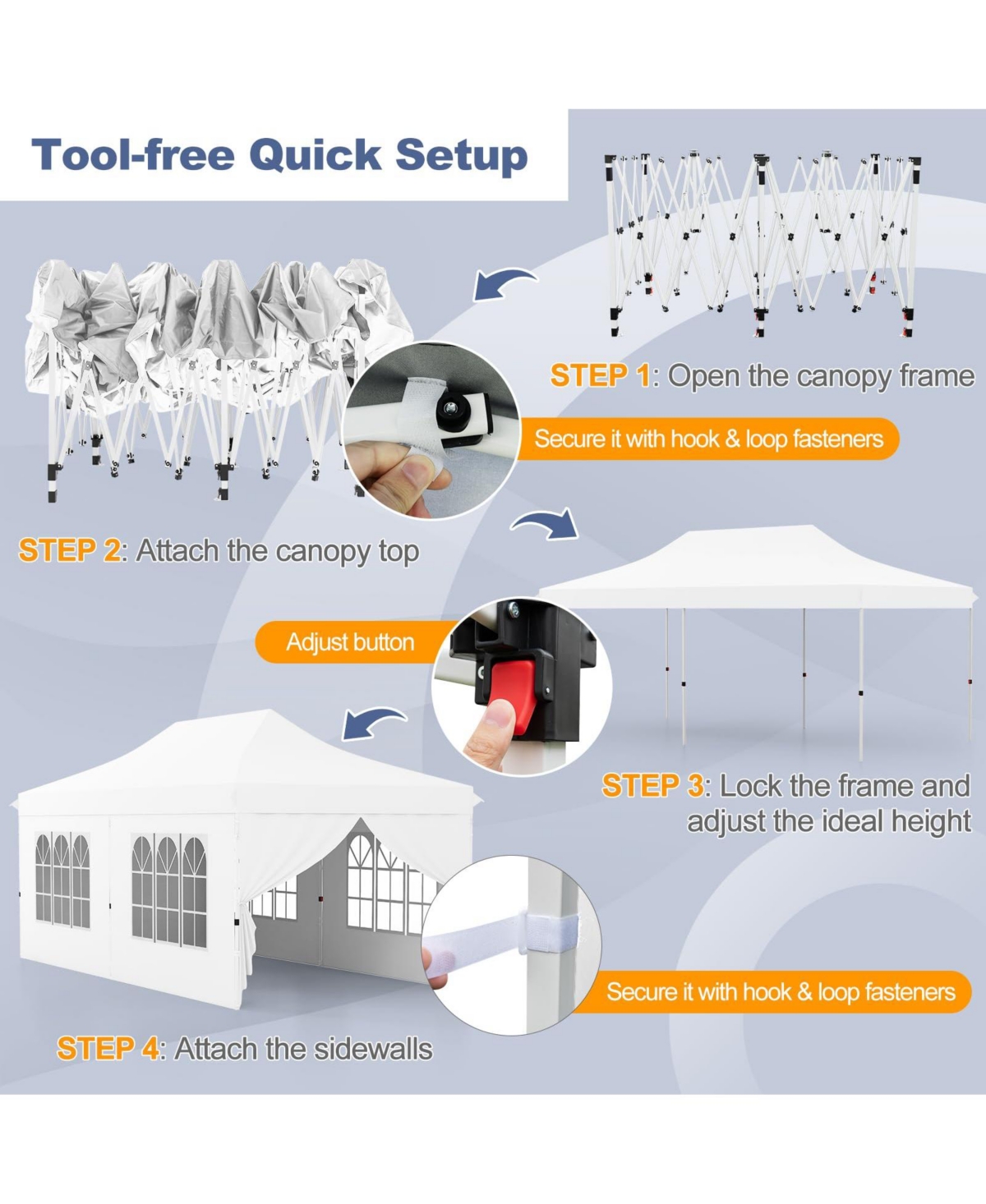 Tool-free Quick Setup

STEP 1: Open the canopy frame

Secure it with hook & loop fasteners

STEP 2: Attach the canopy top

Adjust button

STEP 3: Lock the frame and adjust the ideal height

Secure it with hook & loop fasteners

STEP 4: Attach the sidewalls