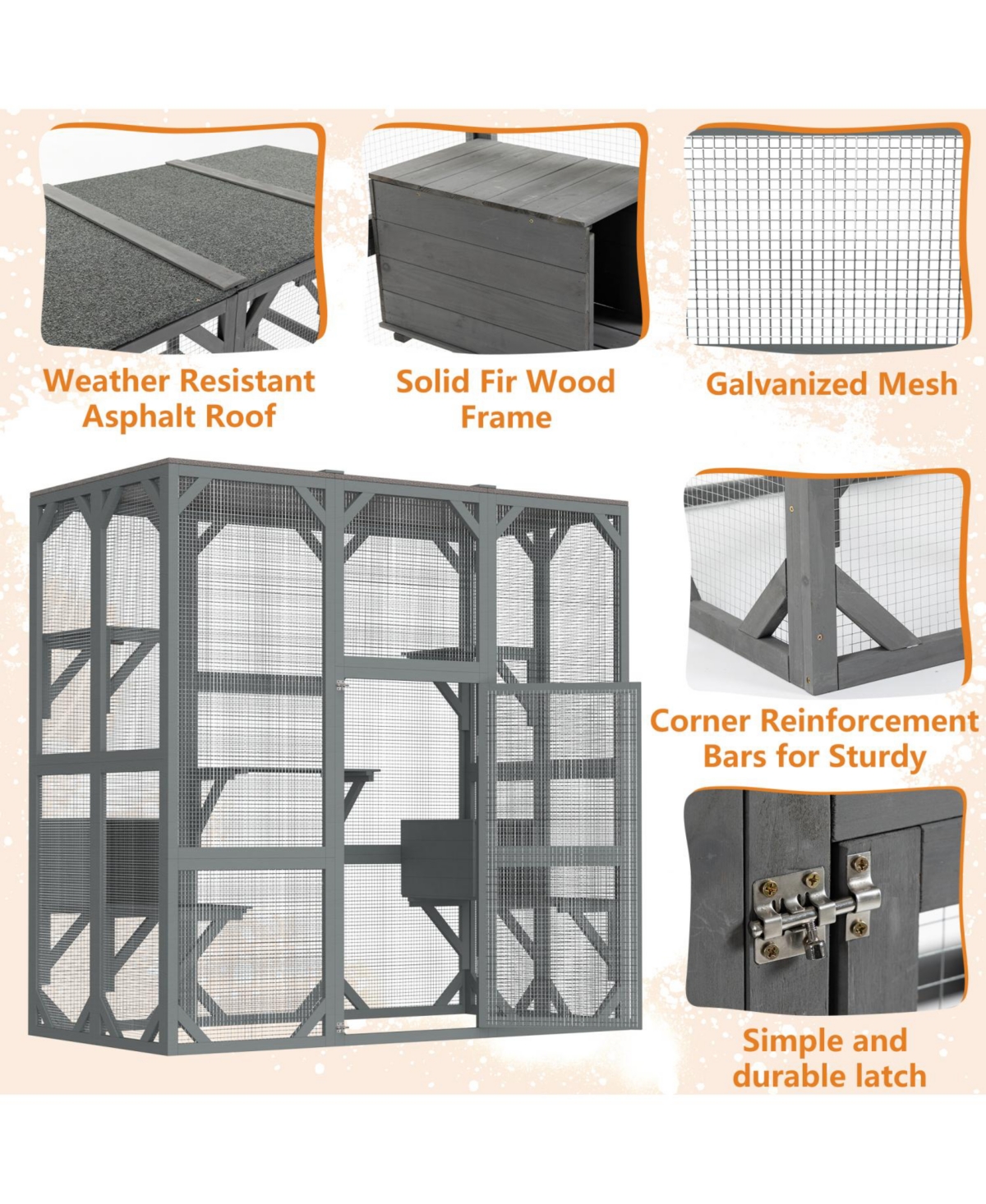 Weather Resistant Asphalt Roof

Solid Fir Wood Frame

Galvanized Mesh

Corner Reinforcement Bars for Sturdy

Simple and durable latch