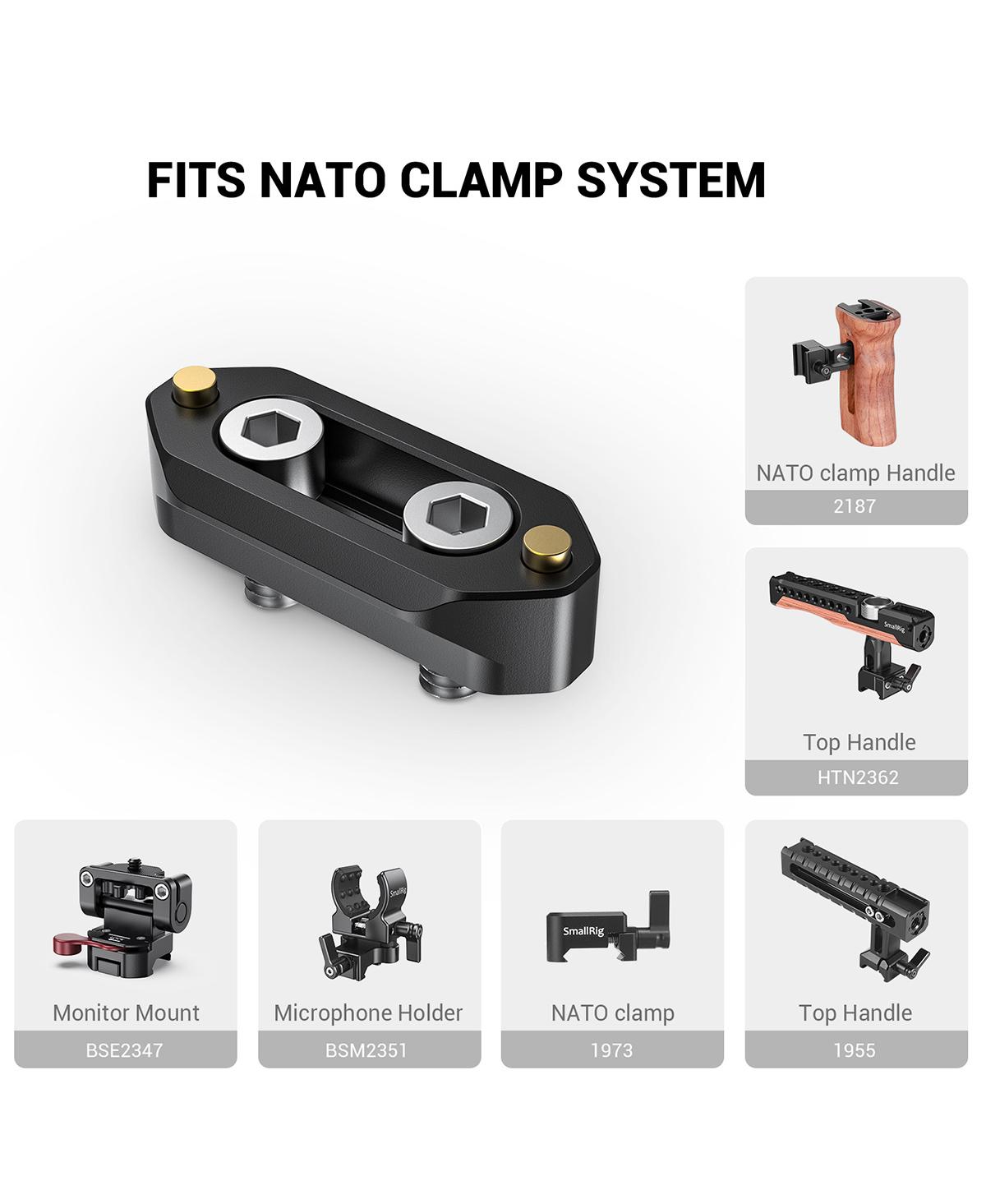 FITS NATO CLAMP SYSTEM

NATO clamp Handle
2187

SmallRig
Top Handle
HTN2362

Monitor Mount
BSE2347

SmallRig
Microphone Holder
BSM2351

SmallRig
NATO clamp
1973

Top Handle
1955