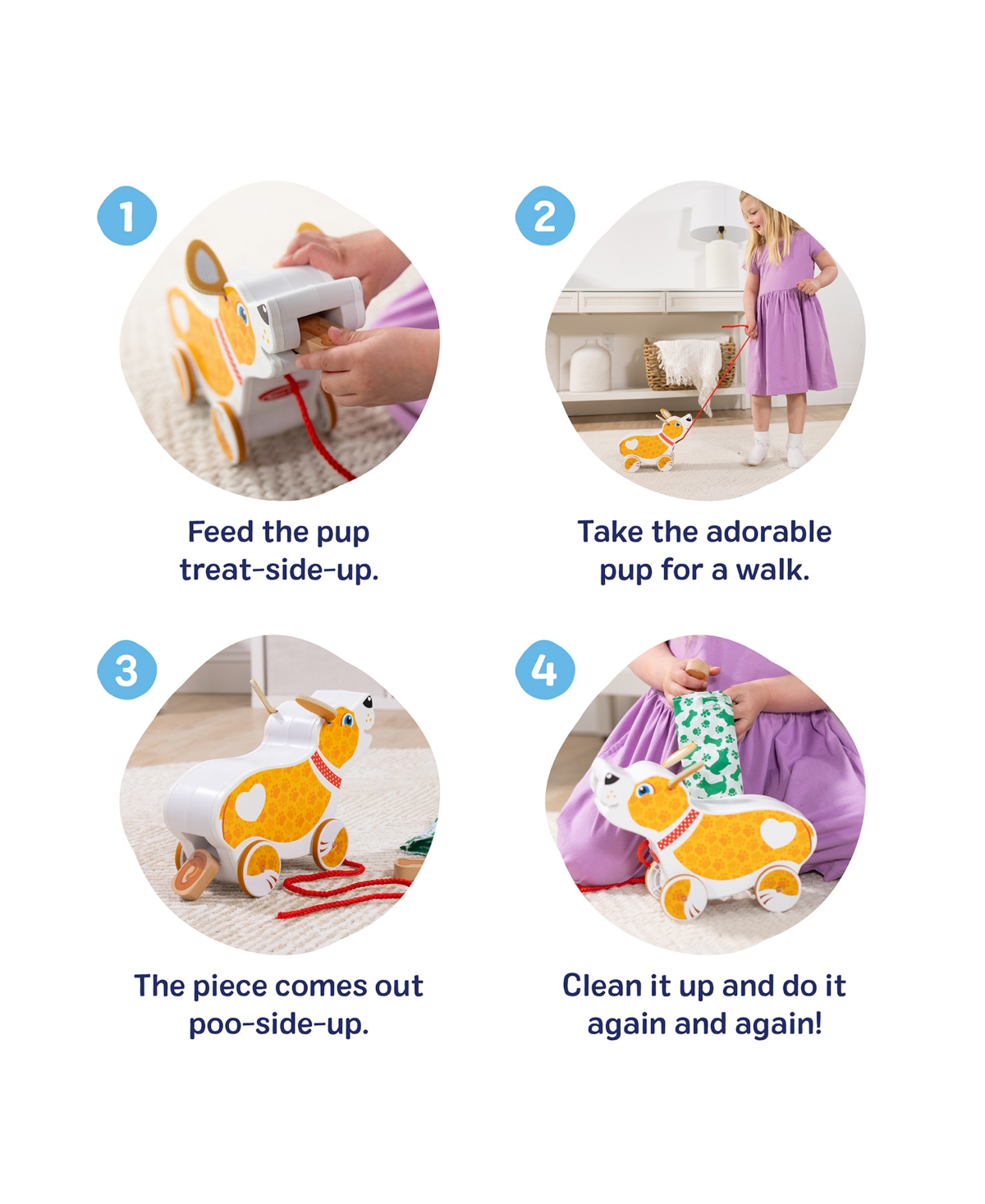 1

Feed the pup treat-side-up.

2

Take the adorable pup for a walk.

3

The piece comes out poo-side-up.

4

Clean it up and do it again and again!