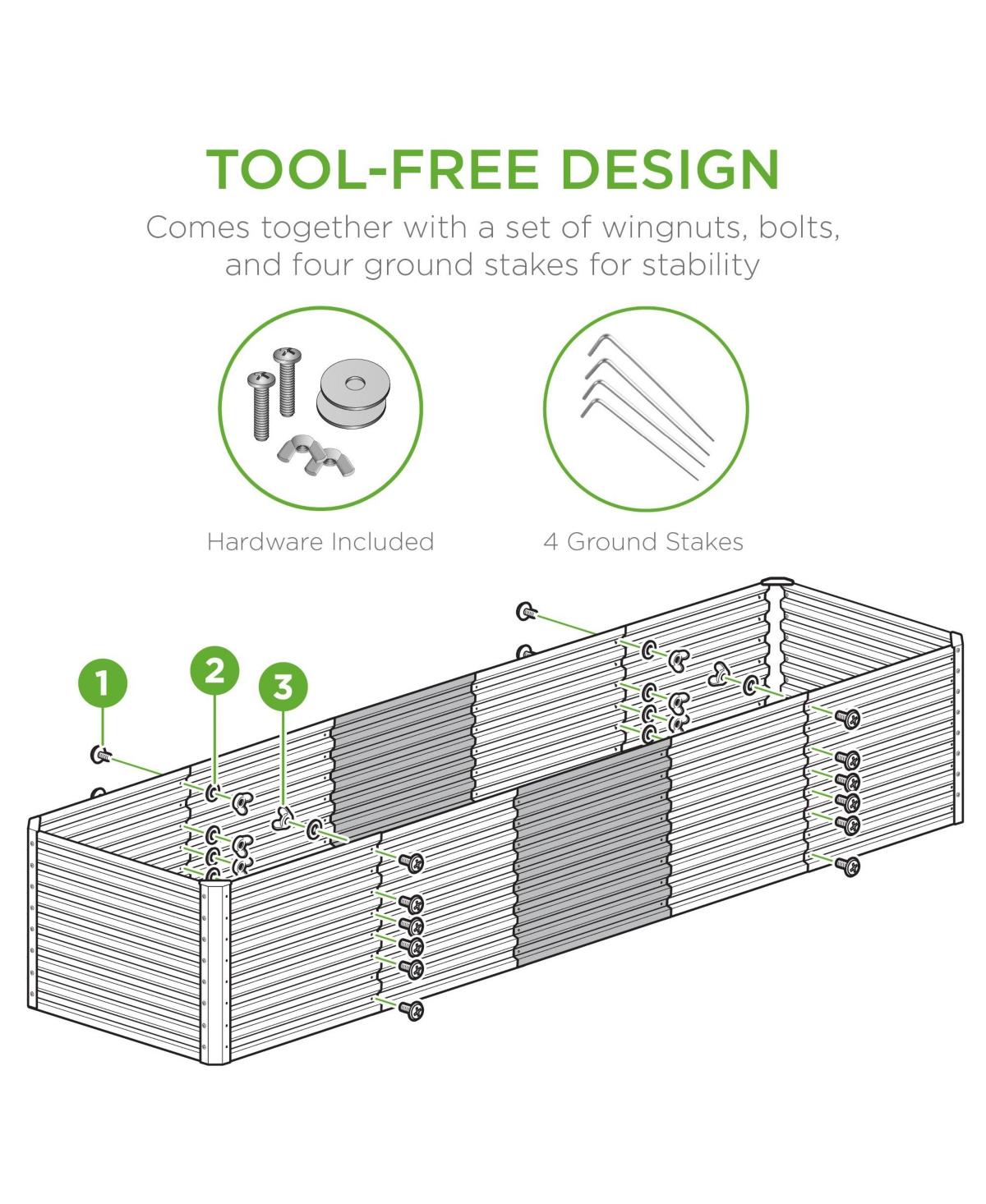 TOOL-FREE DESIGN

Comes together with a set of wingnuts, bolts, and four ground stakes for stability

Hardware Included

4 Ground Stakes

1

2

3