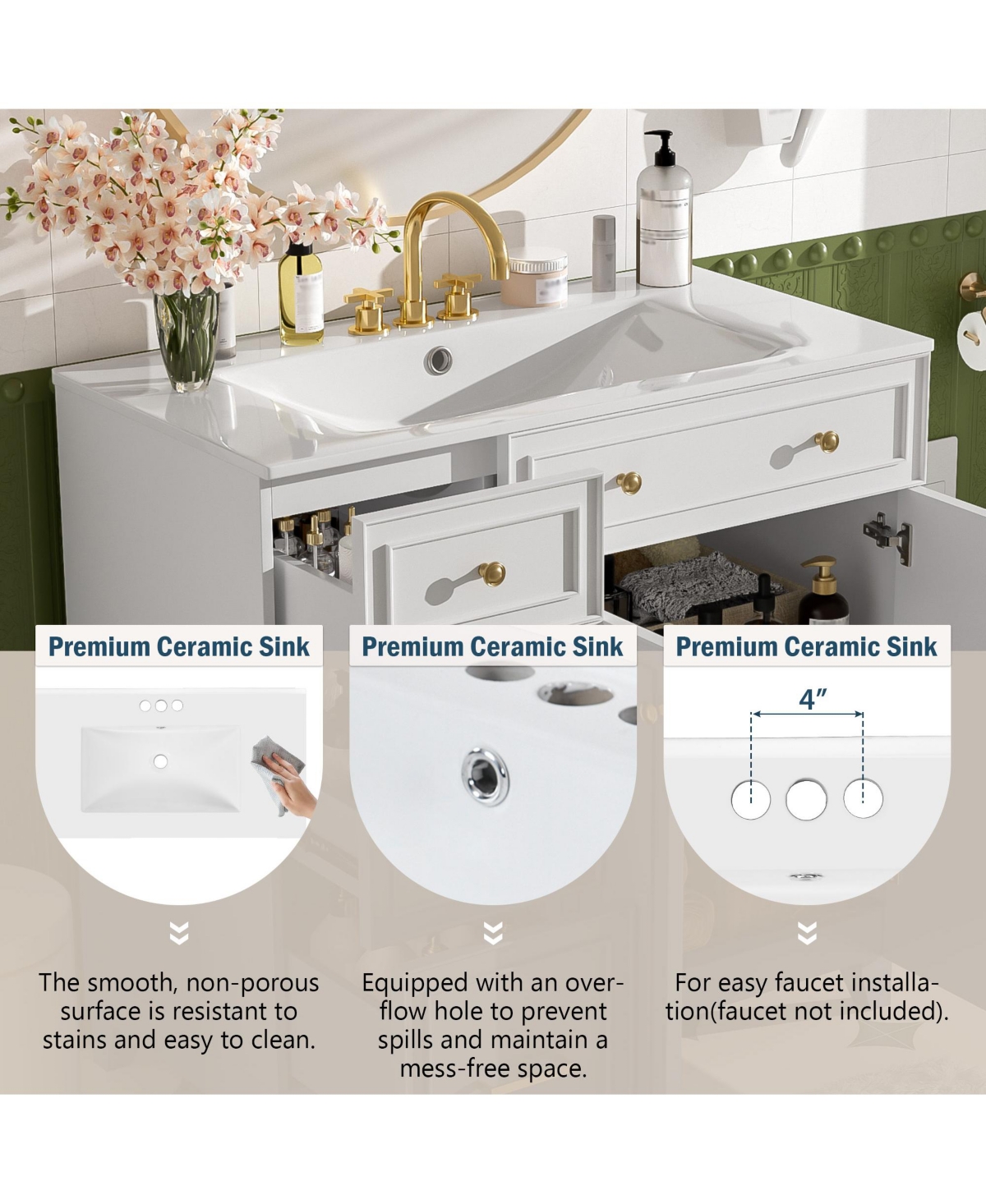 Premium Ceramic Sink

The smooth, non-porous surface is resistant to stains and easy to clean.

Premium Ceramic Sink

Equipped with an overflow hole to prevent spills and maintain a mess-free space.

Premium Ceramic Sink

4″

For easy faucet installation(faucet not included).