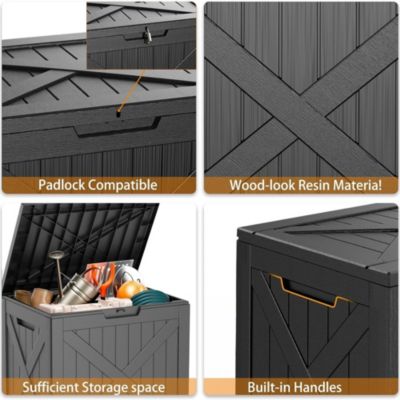 Padlock Compatible

Wood-look Resin Materia!

Sufficient Storage space

Built-in Handles