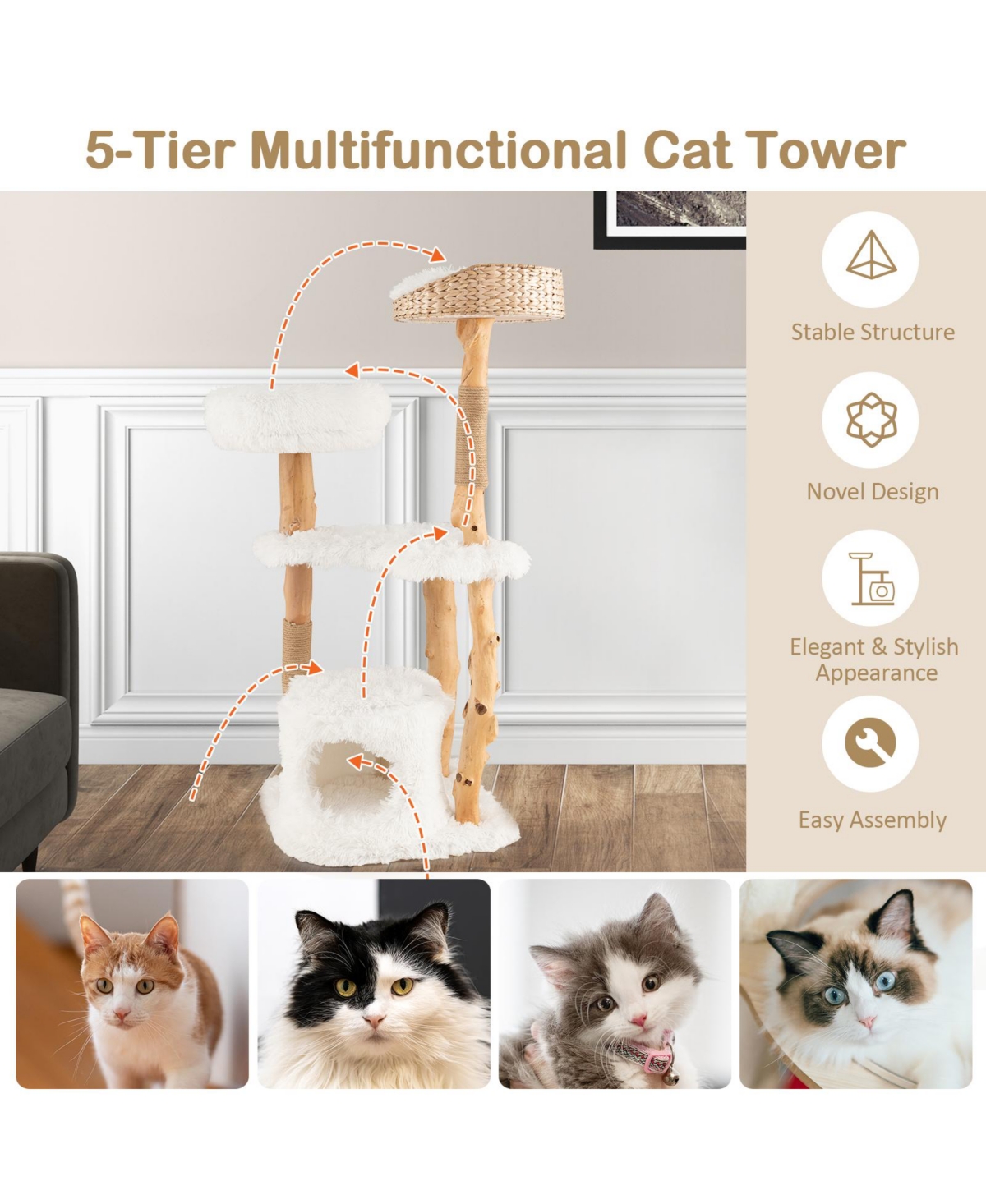 5-Tier Multifunctional Cat Tower

Stable Structure

Novel Design

Elegant & Stylish Appearance

Easy Assembly