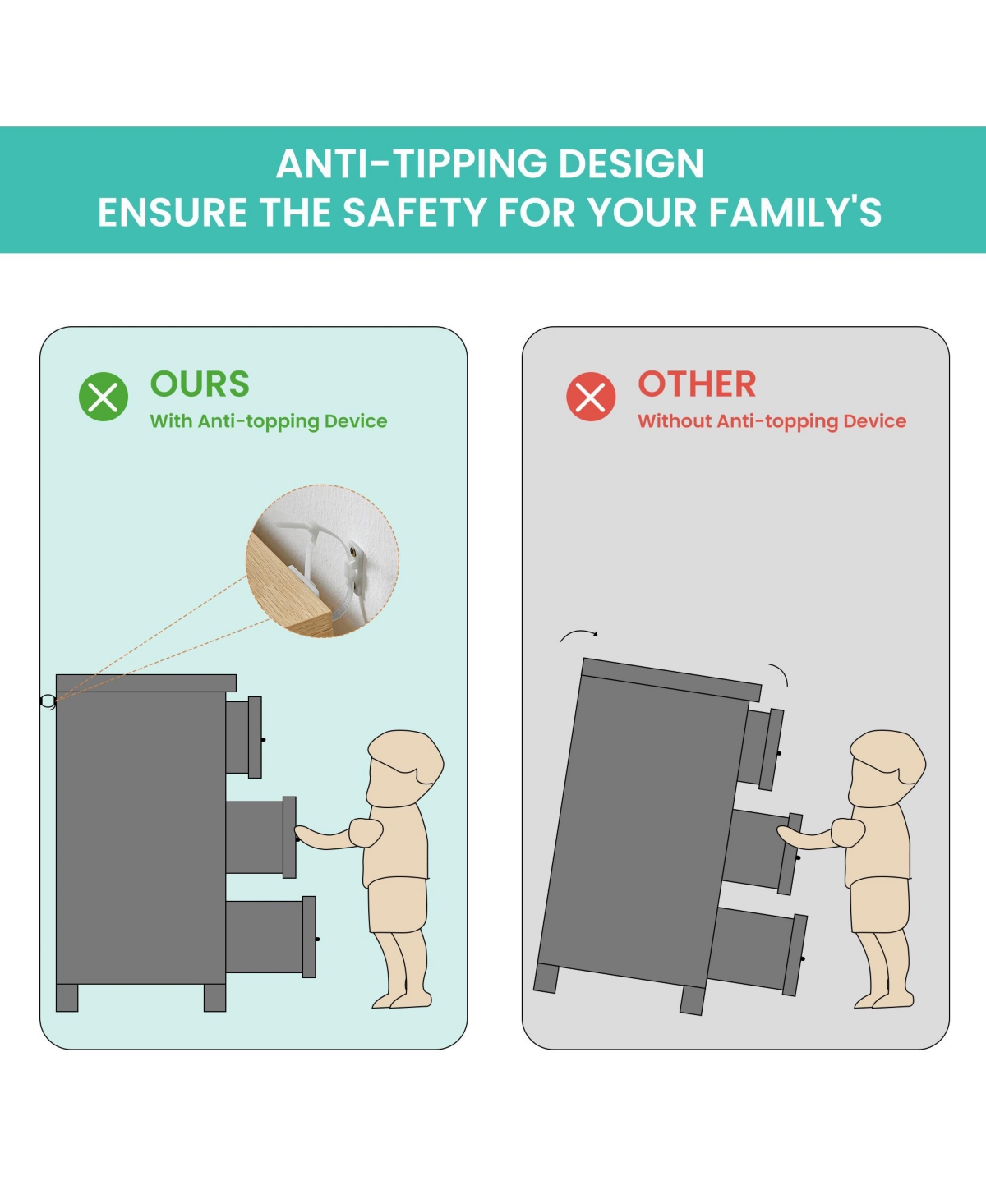 ANTI-TIPPING DESIGN
ENSURE THE SAFETY FOR YOUR FAMILY'S

OURS
With Anti-topping Device

OTHER
Without Anti-topping Device