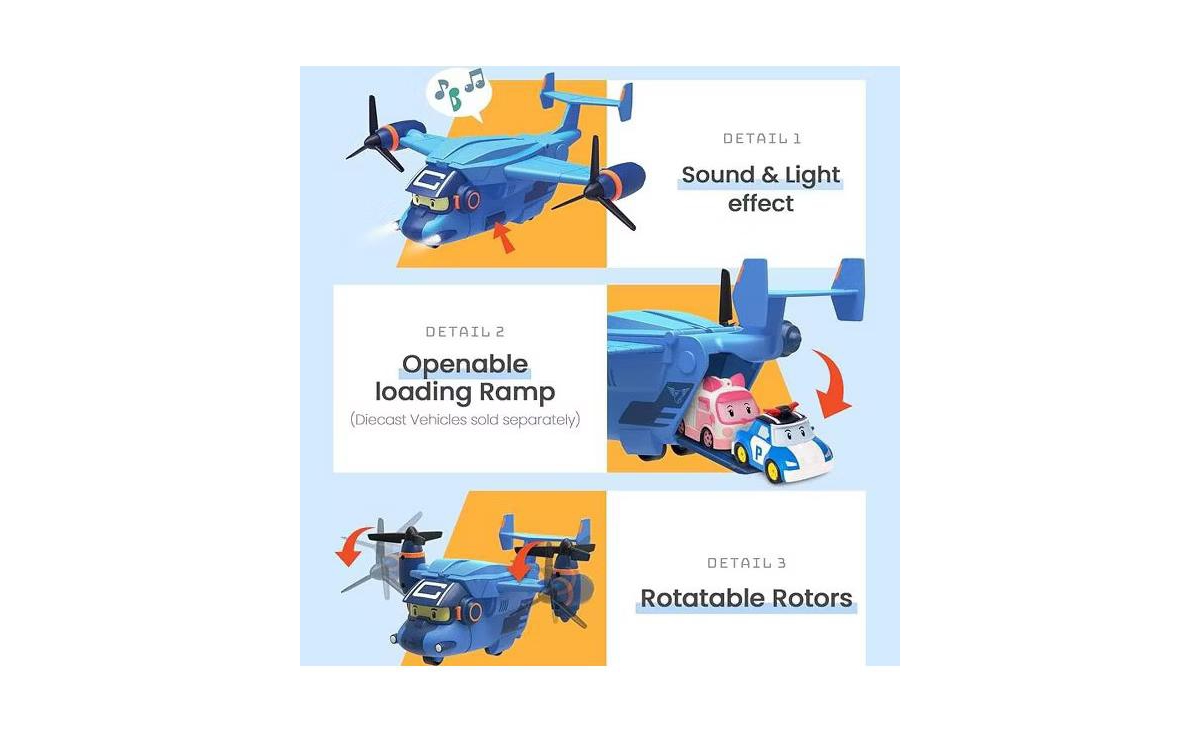 DETAIL 1

Sound & Light effect

DETAIL 2

Openable loading Ramp

(Diecast Vehicles sold separately)

P

DETAIL 3

Rotatable Rotors