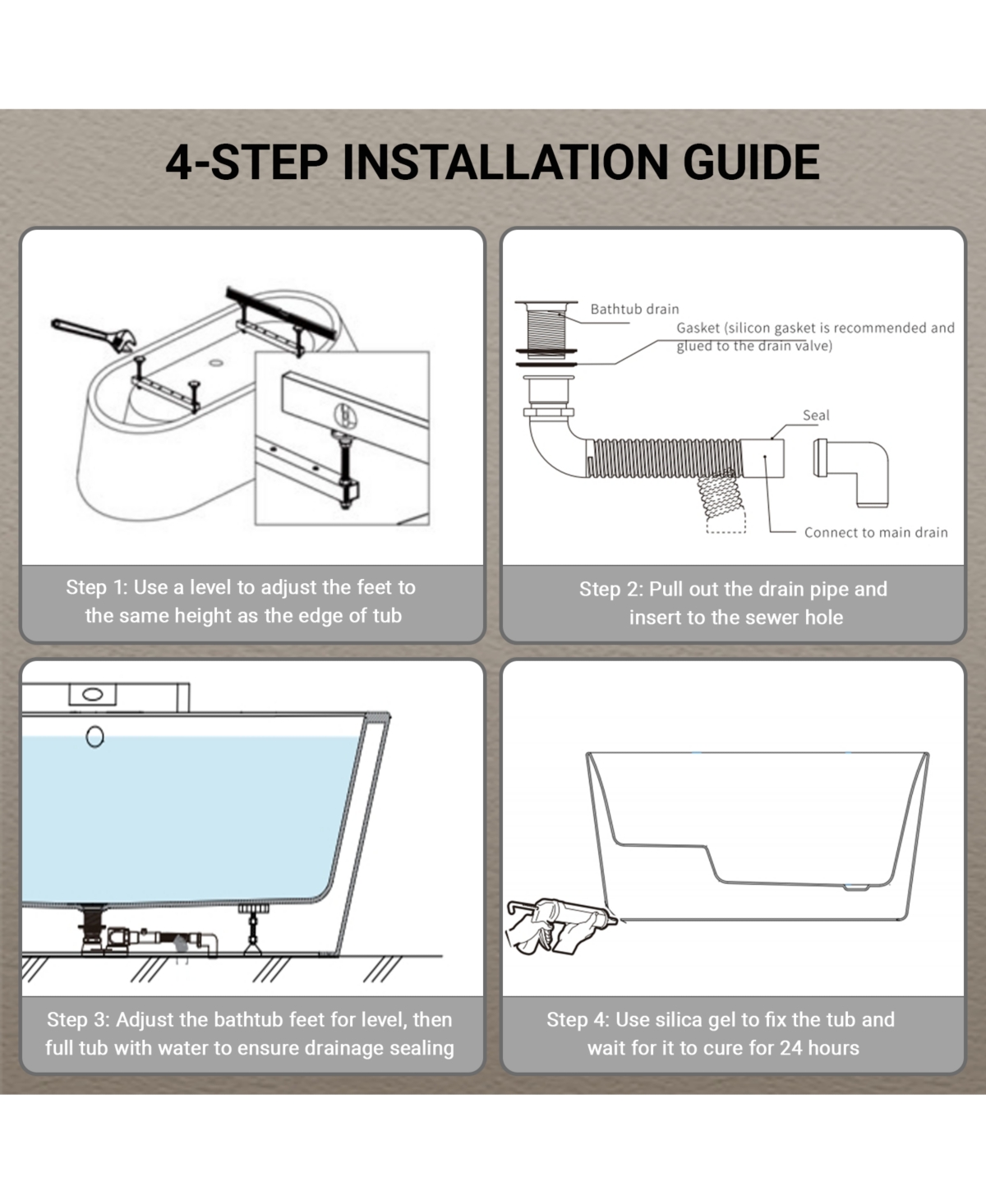 4-STEP INSTALLATION GUIDE

Step 1: Use a level to adjust the feet to the same height as the edge of tub

Bathtub drain

Gasket (silicon gasket is recommended and glued to the drain valve)

Seal

Connect to main drain

Step 2: Pull out the drain pipe and insert to the sewer hole

Step 3: Adjust the bathtub feet for level, then full tub with water to ensure drainage sealing

Step 4: Use silica gel to fix the tub and wait for it to cure for 24 hours