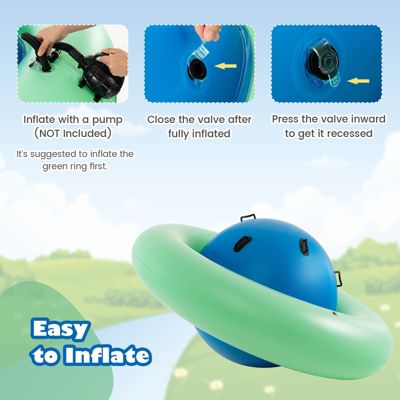 Inflate with a pump (NOT Included)

It's suggested to inflate the green ring first.

Close the valve after fully inflated

Press the valve inward to get it recessed

Easy to Inflate