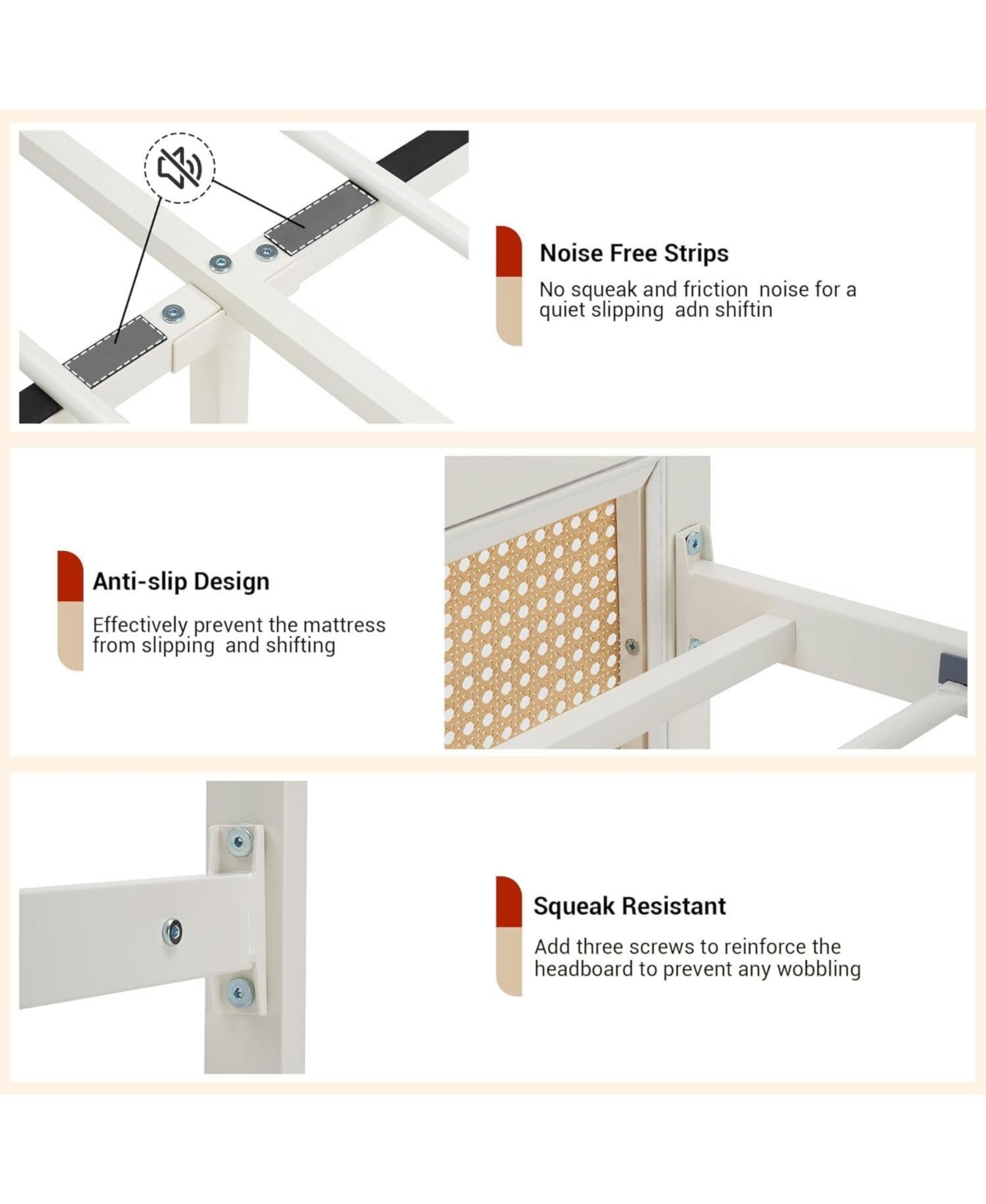 Noise Free Strips

No squeak and friction  noise for a quiet slipping  adn shiftin

Anti-slip Design

Effectively prevent the mattress from slipping  and shifting

Squeak Resistant

Add three screws to reinforce the headboard to prevent any wobbling