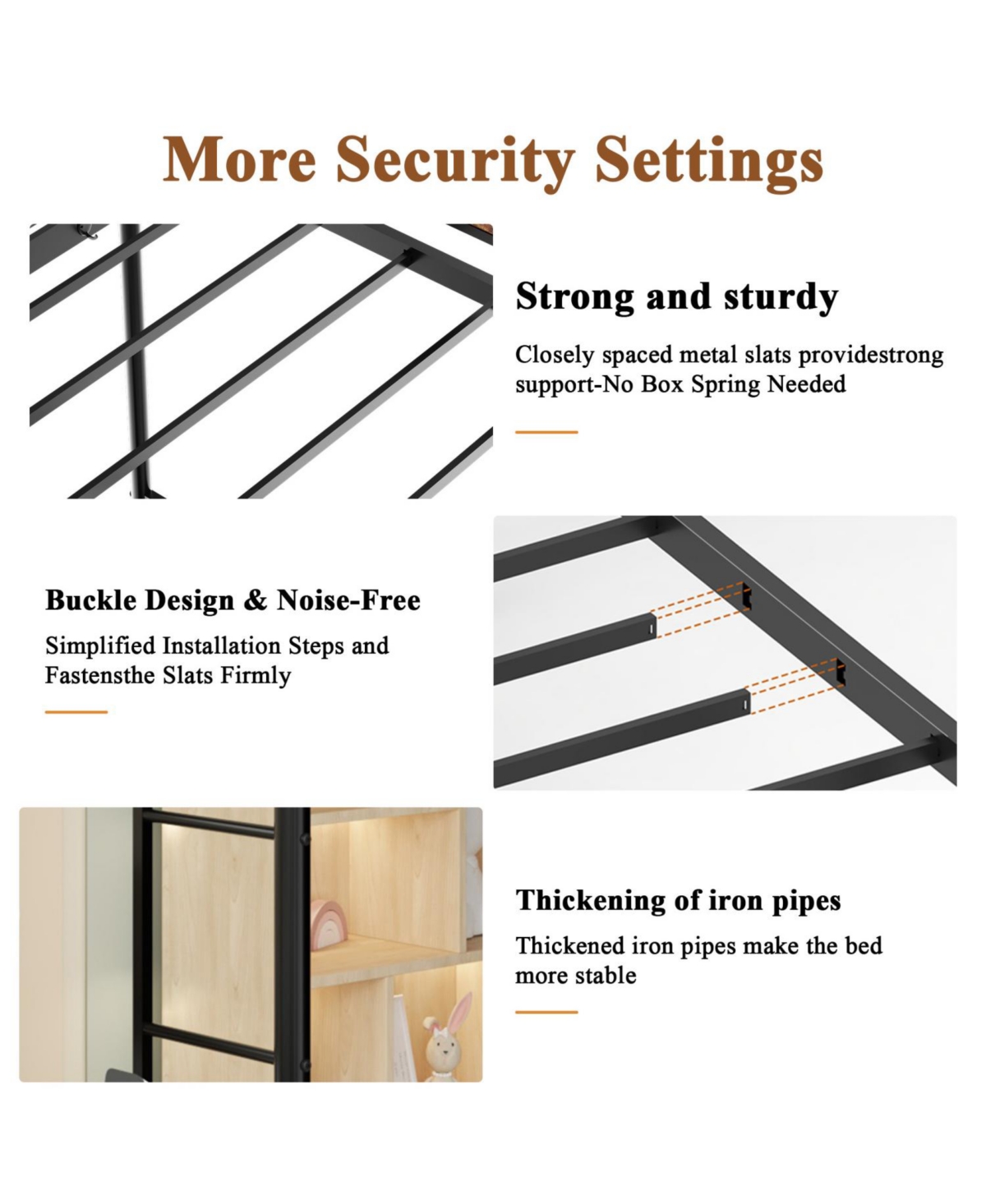 More Security Settings

Strong and sturdy

Closely spaced metal slats providestrong support-No Box Spring Needed

Buckle Design & Noise-Free

Simplified Installation Steps and Fastensthe Slats Firmly

Thickening of iron pipes

Thickened iron pipes make the bed more stable