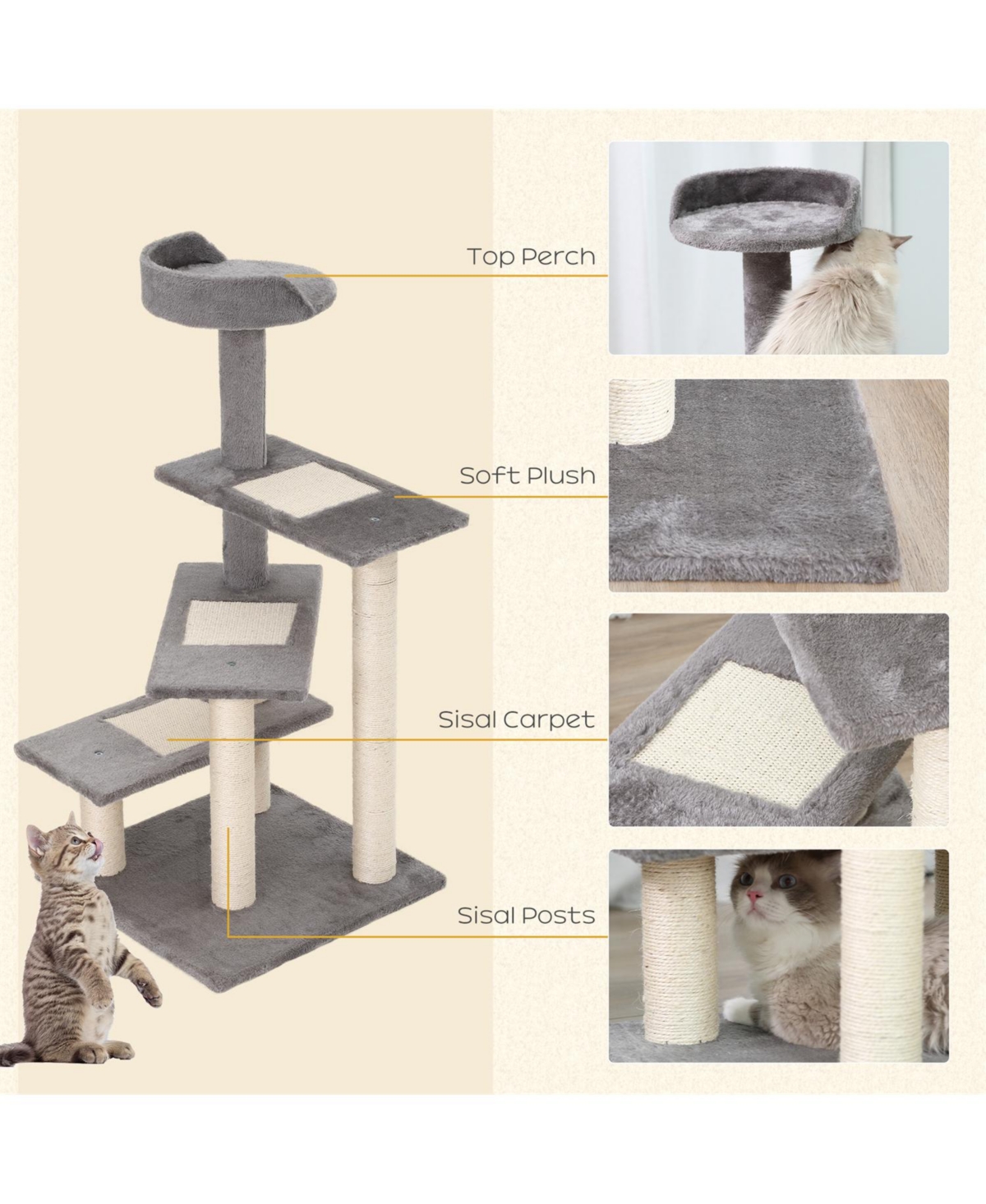 Top Perch

Soft Plush

Sisal Carpet

Sisal Posts