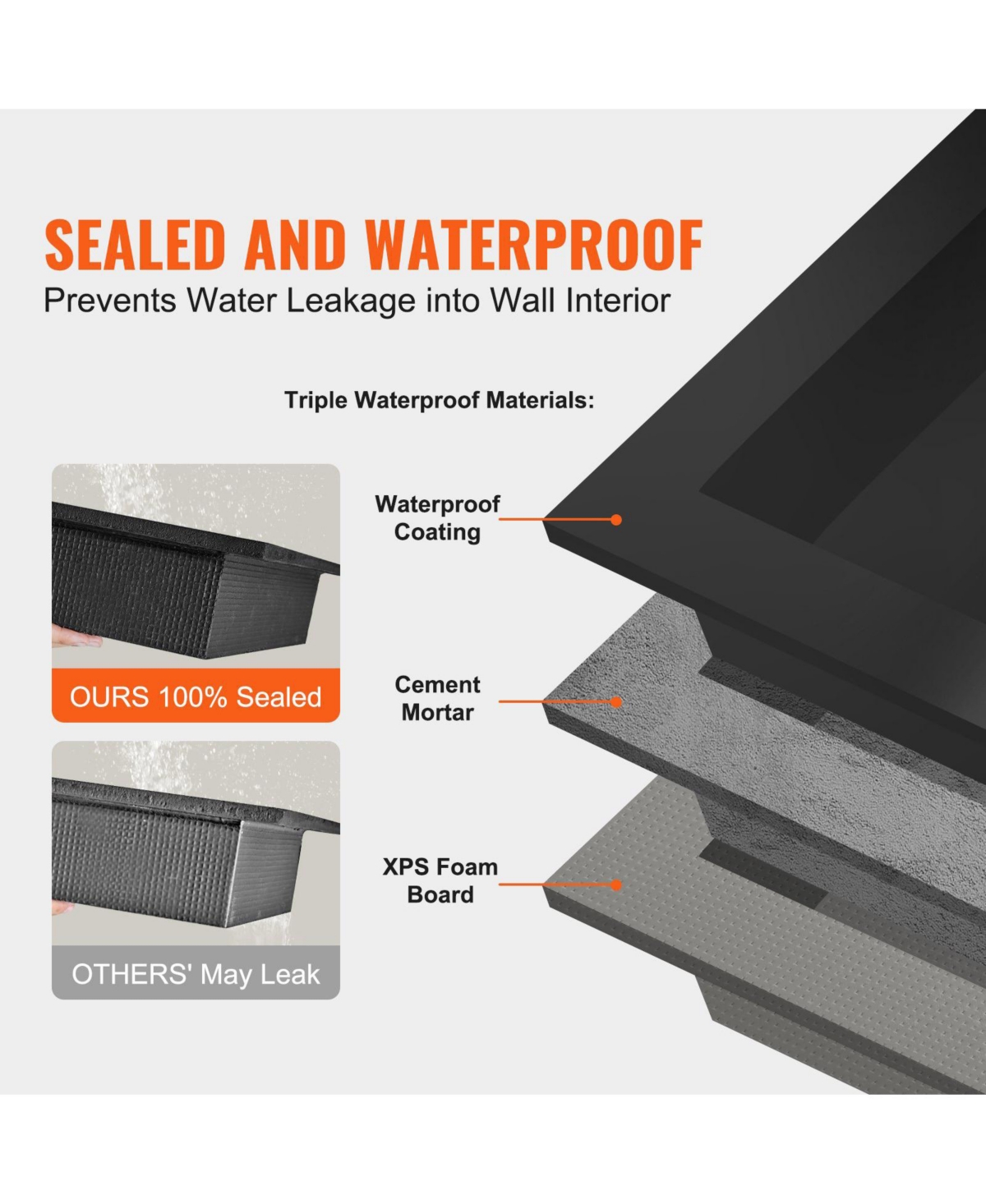 SEALED AND WATERPROOF
Prevents Water Leakage into Wall Interior

Triple Waterproof Materials:

OURS 100% Sealed

OTHERS' May Leak

Waterproof Coating

Cement Mortar

XPS Foam Board