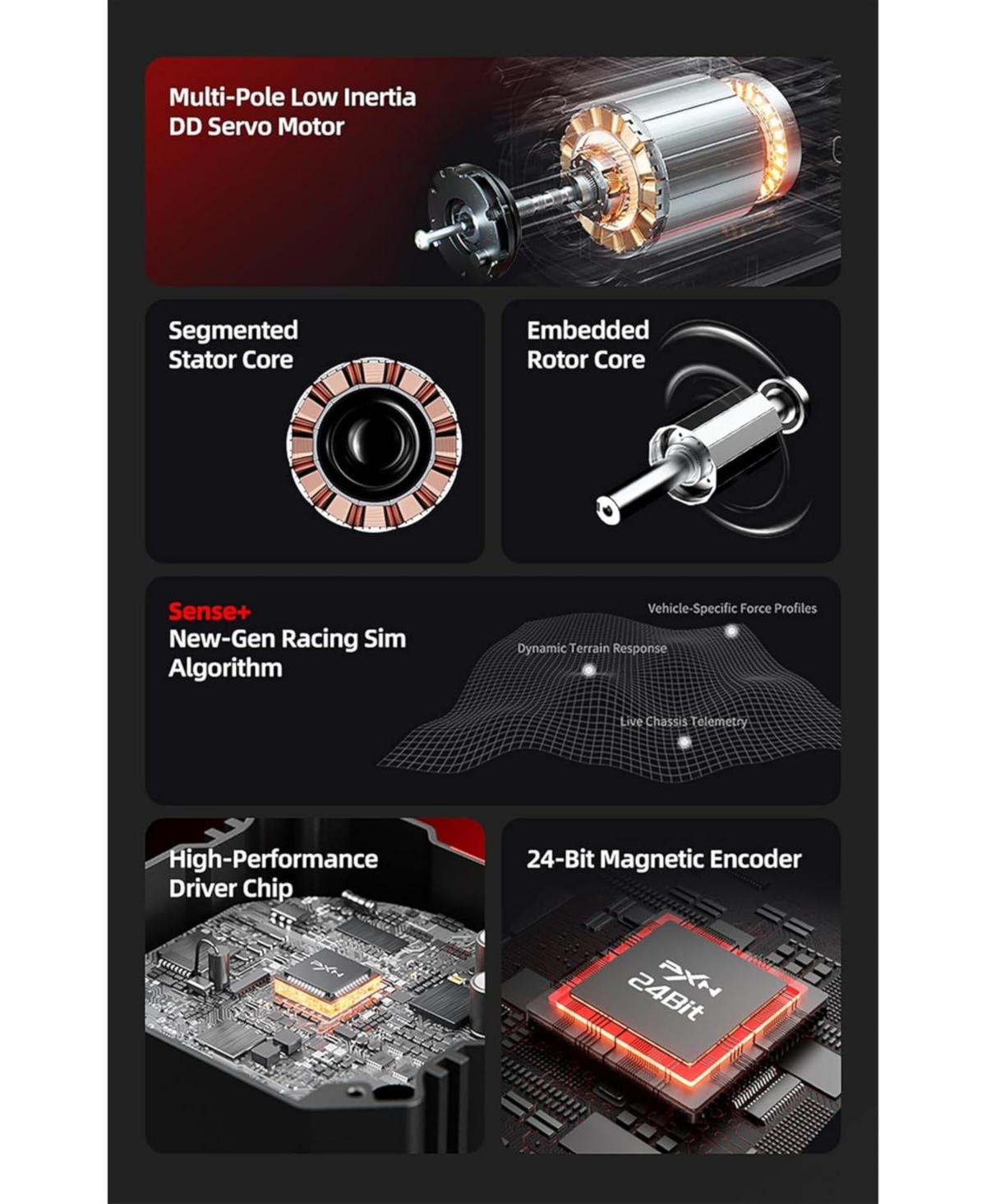 Multi-Pole Low Inertia DD Servo Motor

Segmented Stator Core

Embedded Rotor Core

Sense+
New-Gen Racing Sim Algorithm

Vehicle-Specific Force Profiles

Dynamic Terrain Response

Live Chassis Telemetry

High-Performance Driver Chip

PXN

24-Bit Magnetic Encoder

PXN
24Bit