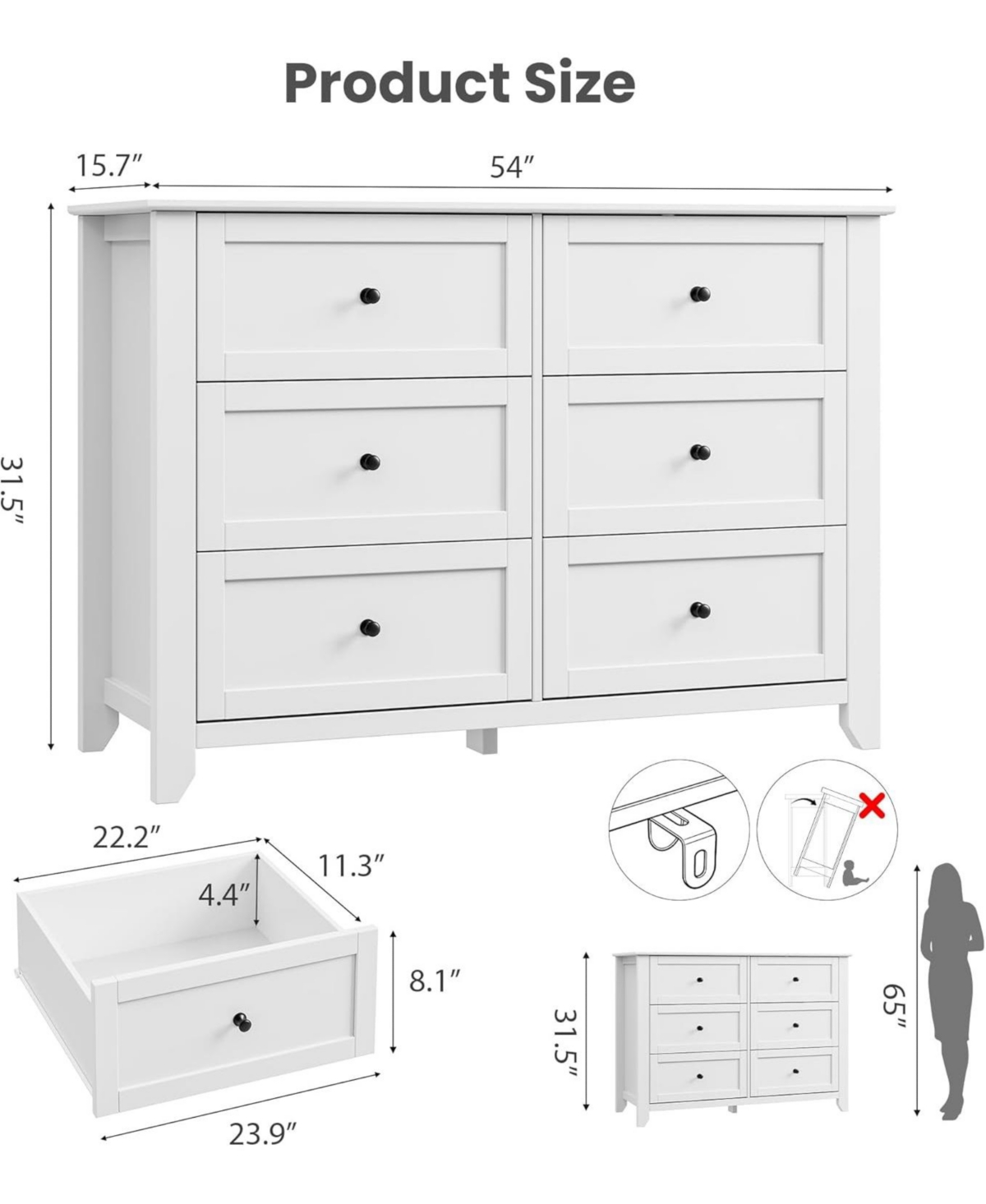 Product Size

15.7″

54″

31.5″

22.2″

11.3″

4.4″

8.1″

23.9″

31.5″

65″