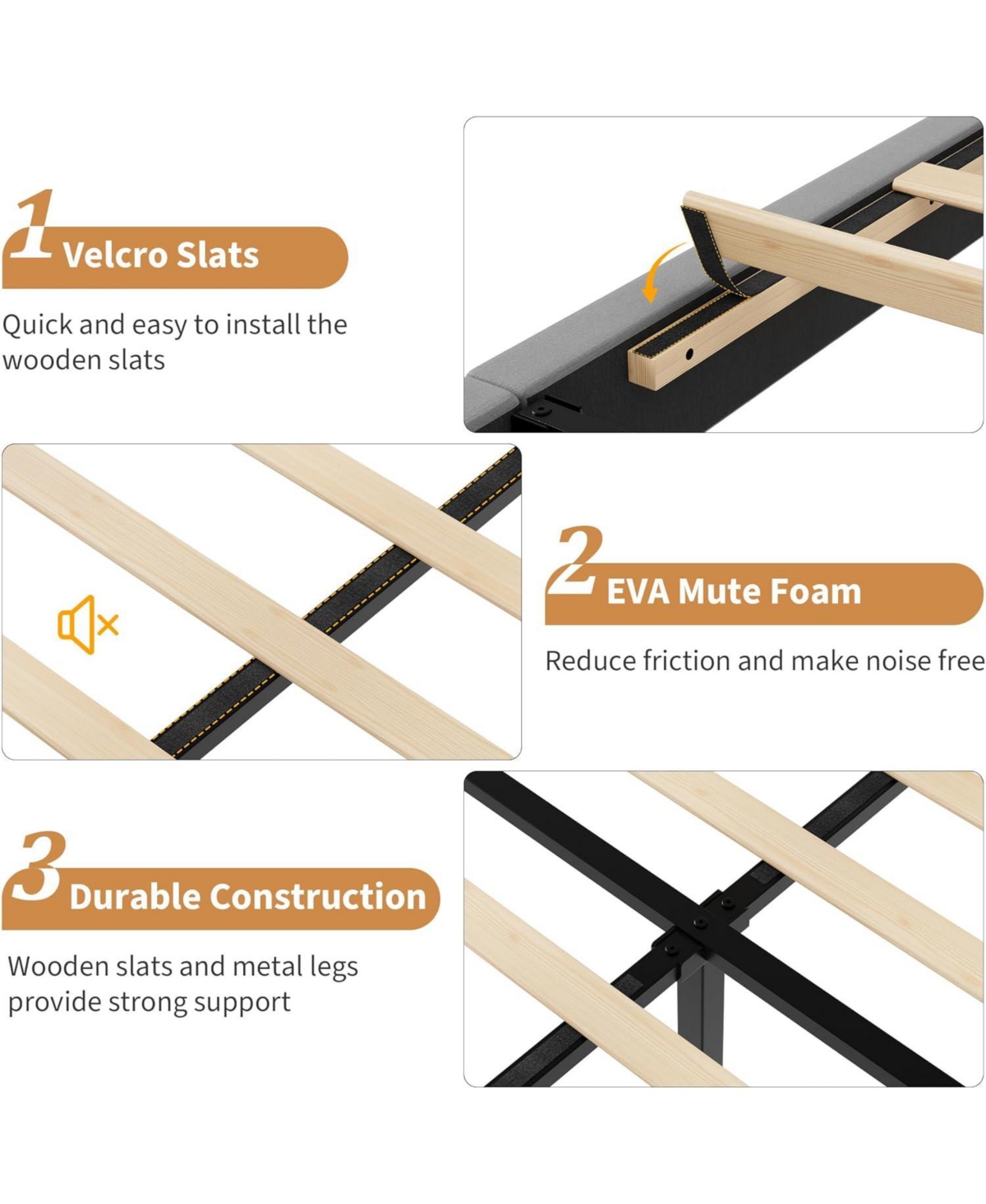 1 Velcro Slats

Quick and easy to install the wooden slats

2 EVA Mute Foam

Reduce friction and make noise free

3 Durable Construction

Wooden slats and metal legs provide strong support