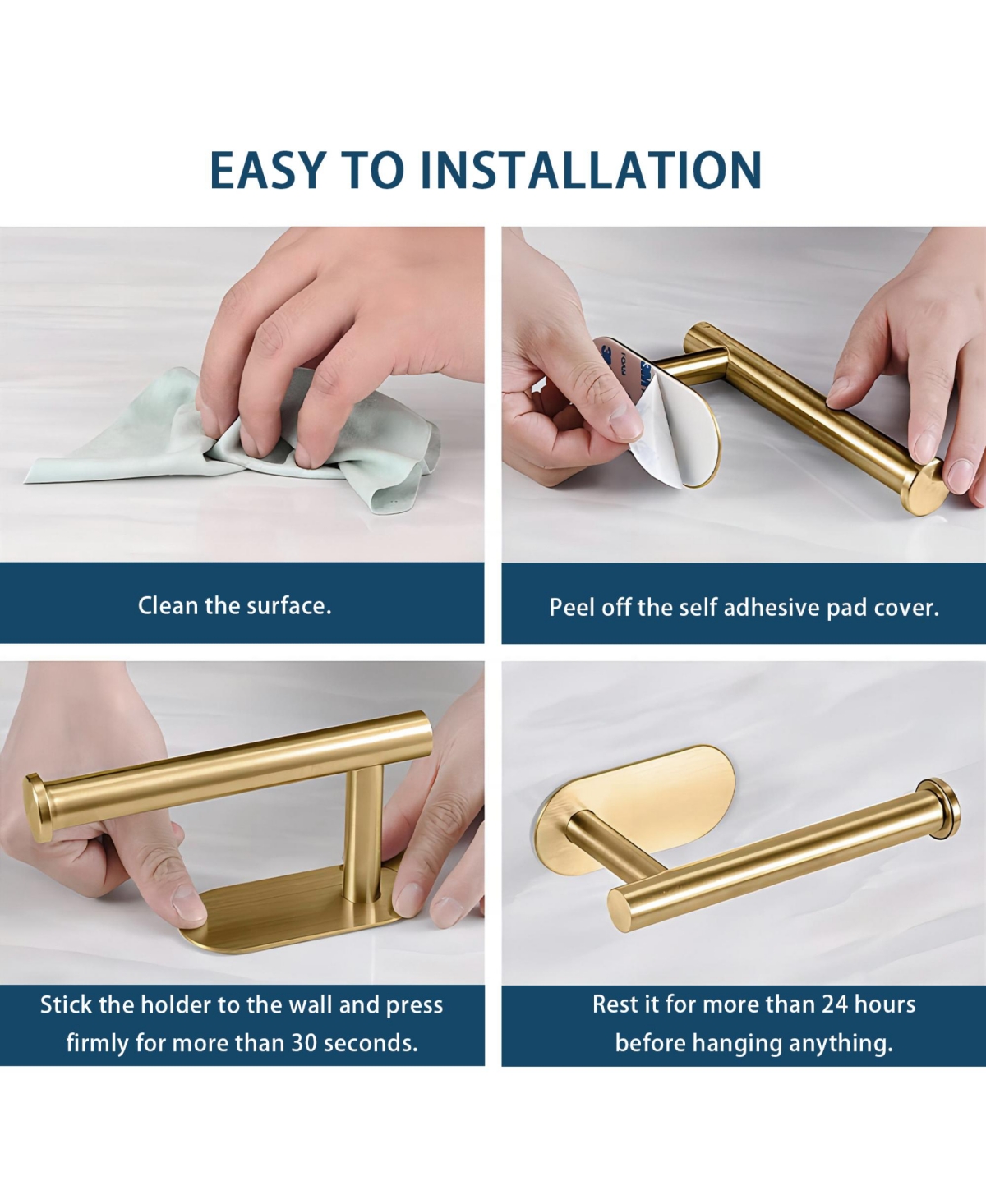 EASY TO INSTALLATION

Clean the surface.

Peel off the self adhesive pad cover.

Stick the holder to the wall and press firmly for more than 30 seconds.

Rest it for more than 24 hours before hanging anything.