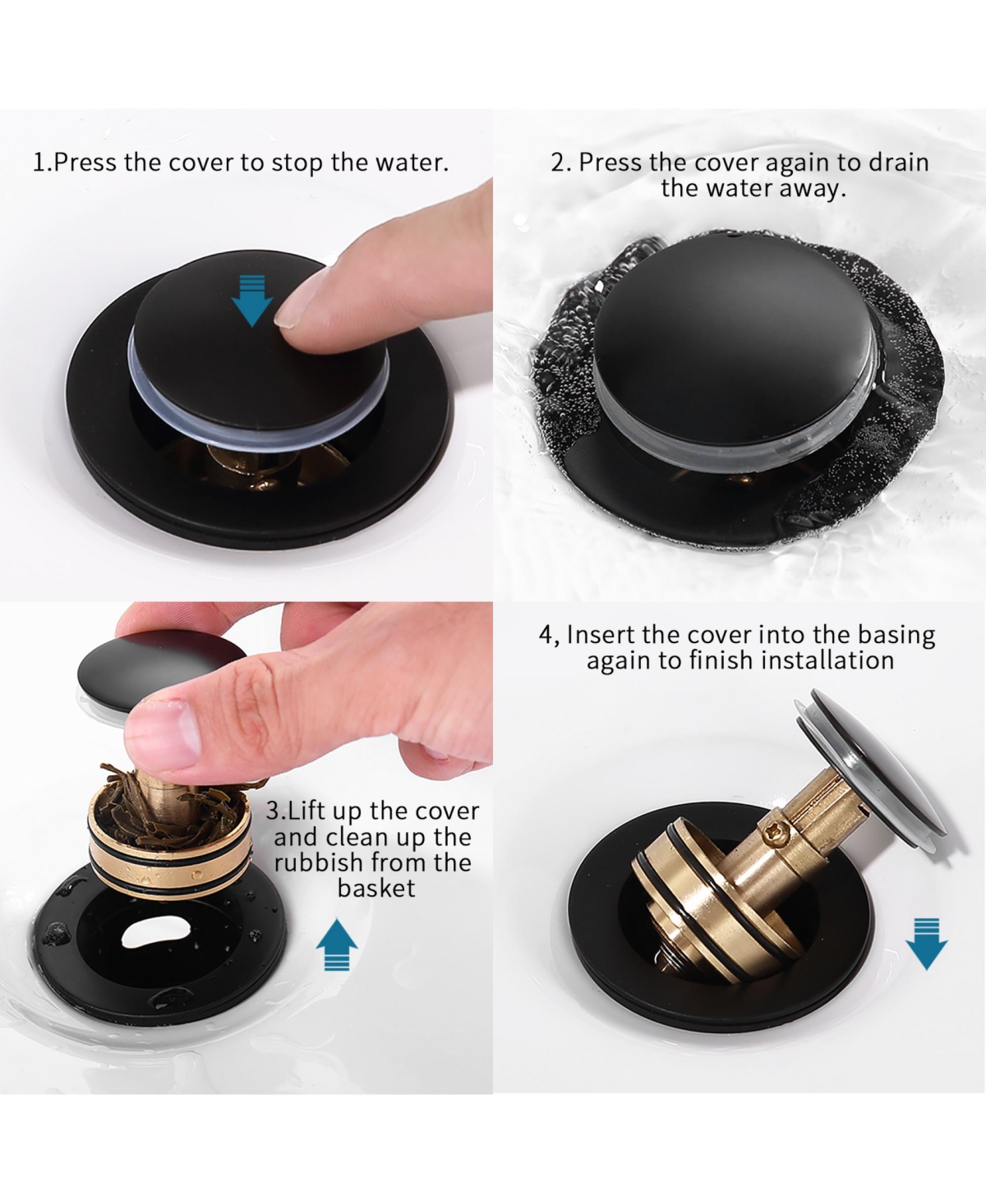 1.Press the cover to stop the water.

2. Press the cover again to drain the water away.

3.Lift up the cover and clean up the rubbish from the basket

4, Insert the cover into the basing again to finish installation